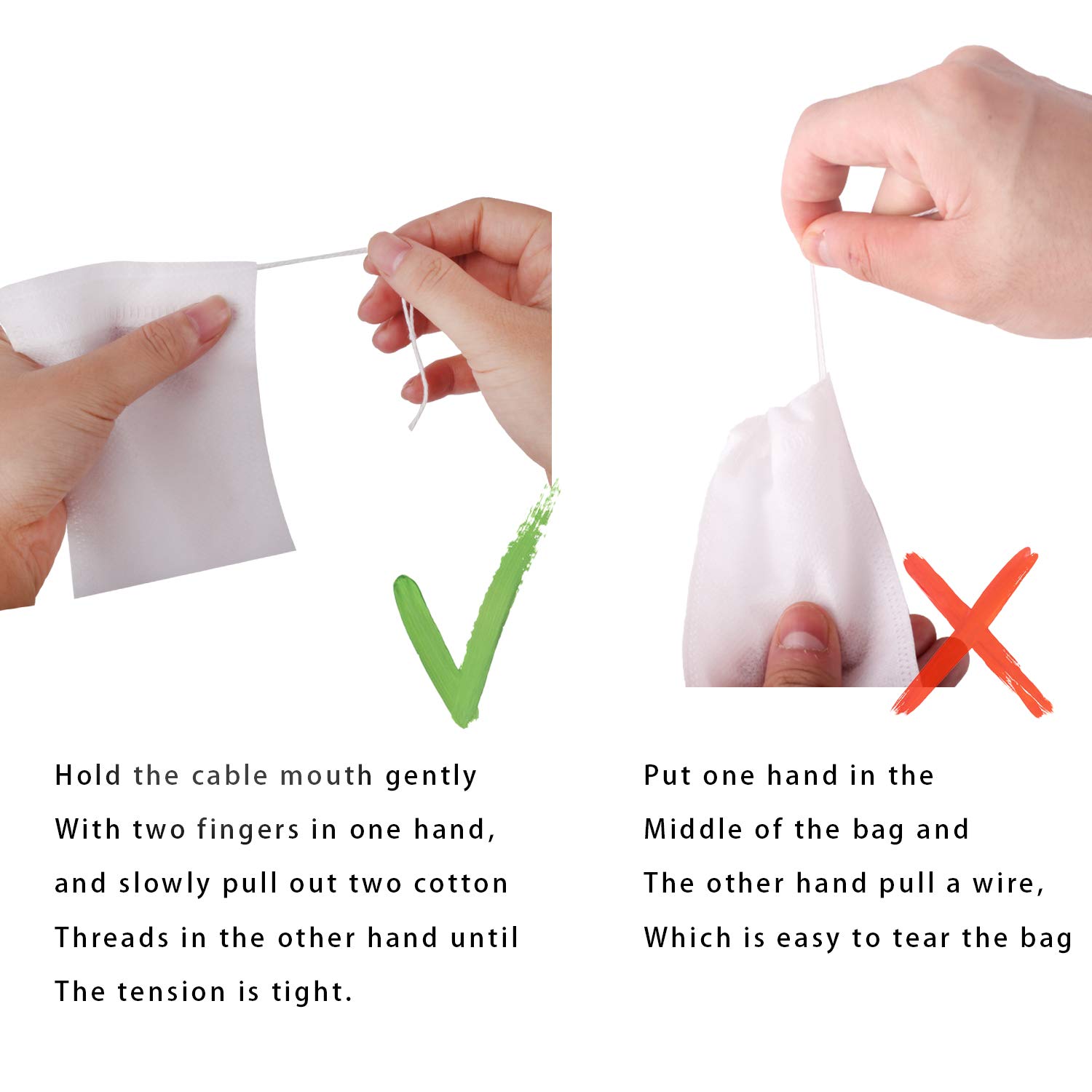 Hold the cable mouth gently
With two fingers in one hand,
and slowly pull out two cotton
Threads in the other hand until
The tension is tight.

Put one hand in the
Middle of the bag and
The other hand pull a wire,
Which is easy to tear the bag