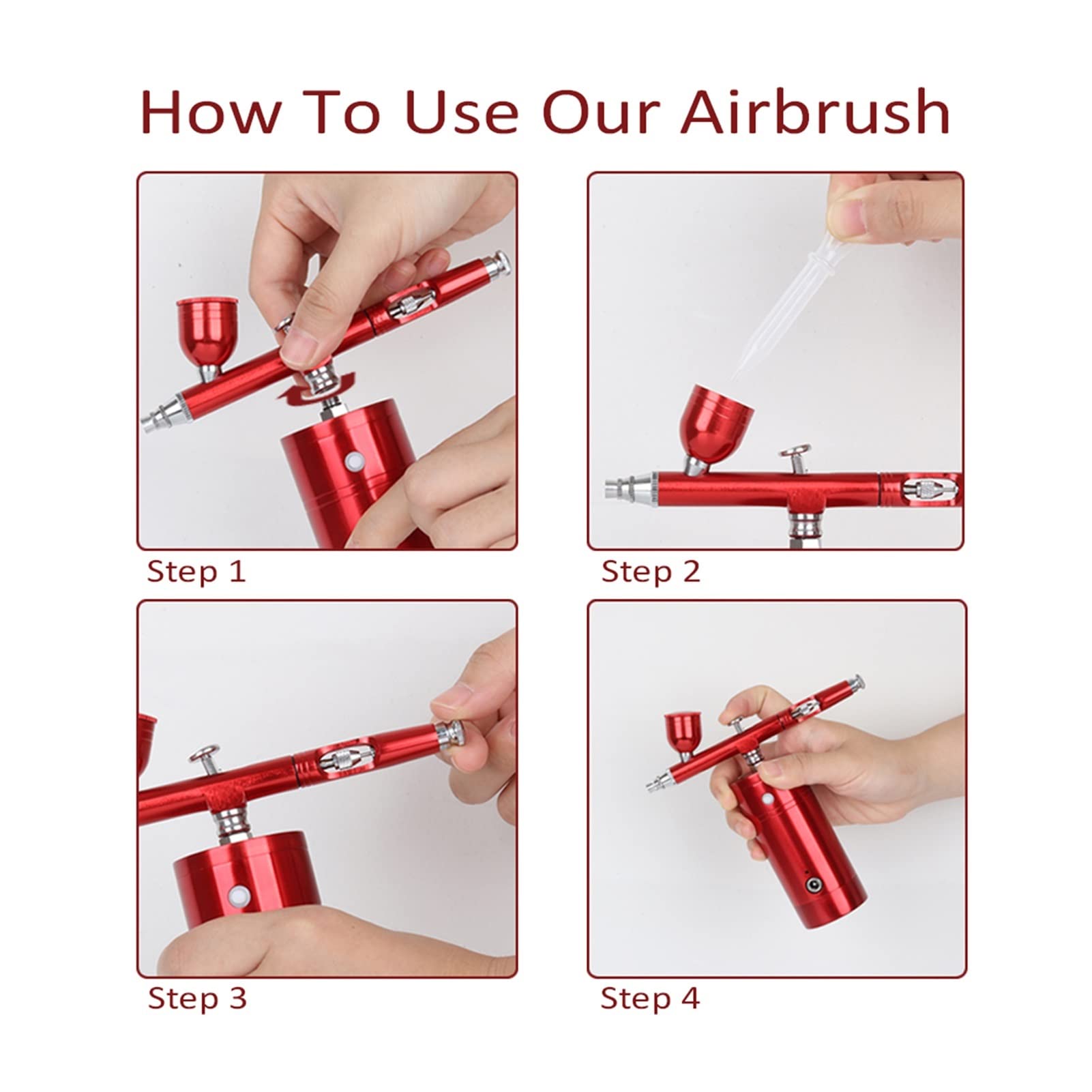 How To Use Our Airbrush

Step 1

Step 2

Step 3

Step 4