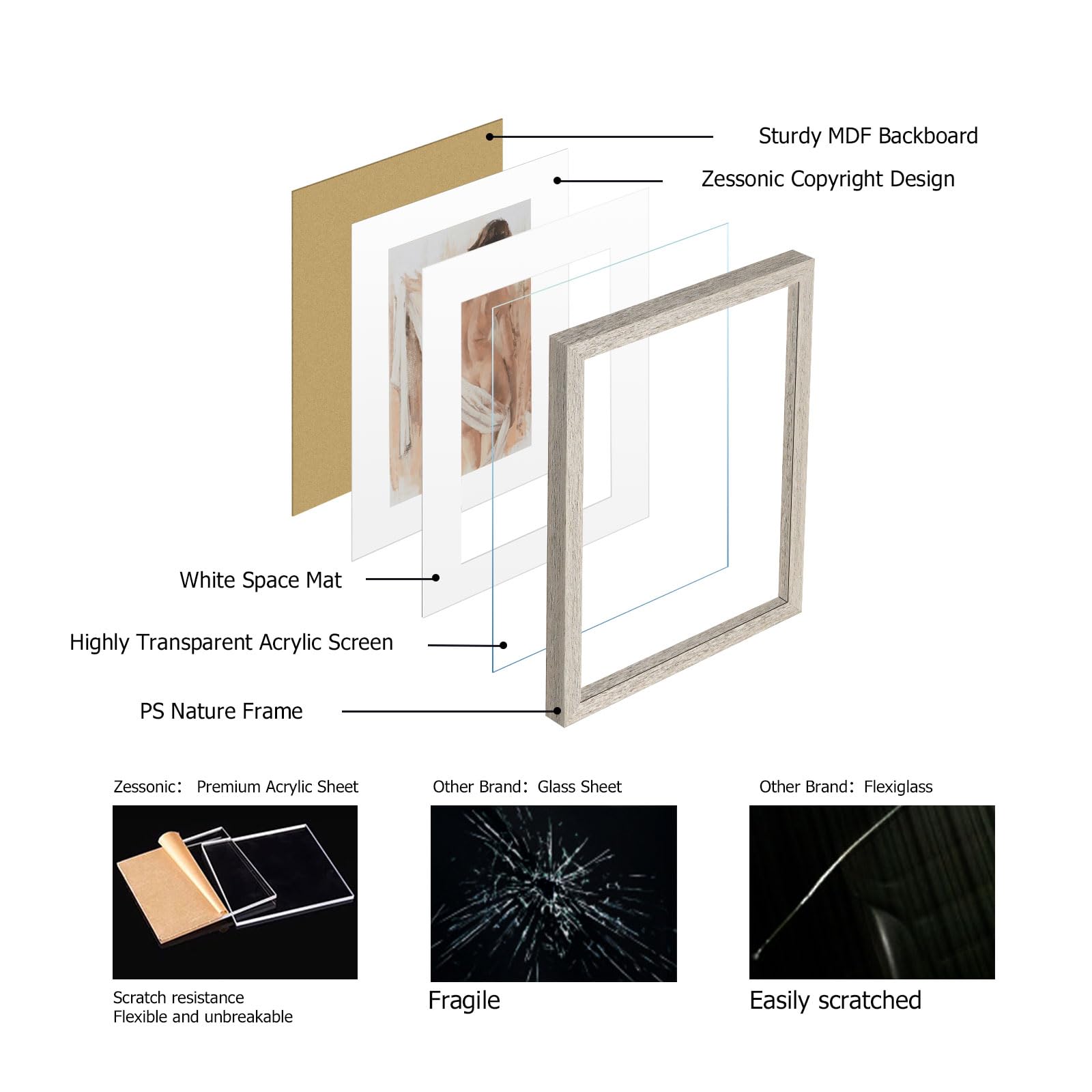 Sturdy MDF Backboard

Zessonic Copyright Design

White Space Mat

Highly Transparent Acrylic Screen

PS Nature Frame

Zessonic: Premium Acrylic Sheet

Scratch resistance
Flexible and unbreakable

Other Brand: Glass Sheet

Fragile

Other Brand: Flexiglass

Easily scratched