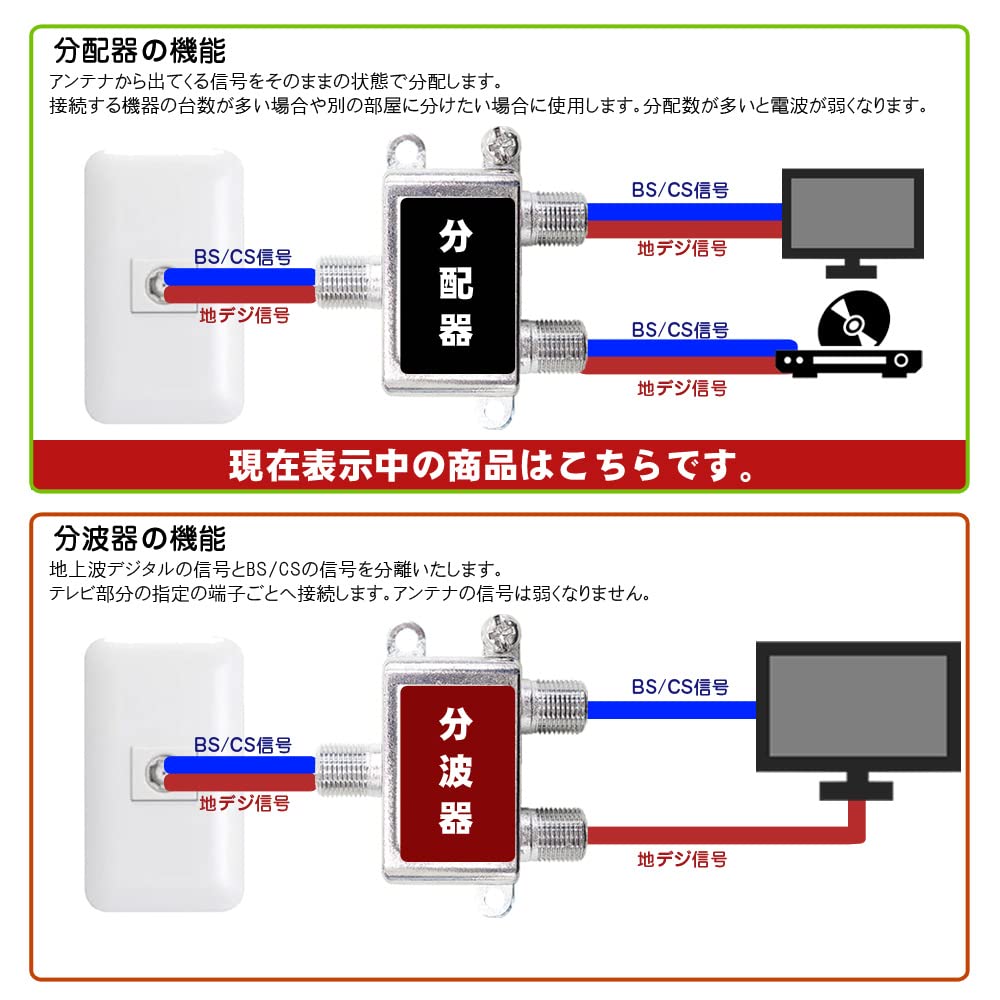 分配器の機能
アンテナから出てくる信号をそのままの状態で分配します。
接続する機器の台数が多い場合や別の部屋に分けたい場合に使用します。分配数が多いと電波が弱くなります。

BS/CS信号
地デジ信号
分配器
BS/CS信号
地デジ信号
BS/CS信号
地デジ信号

現在表示中の商品はこちらです。

分波器の機能
地上波デジタルの信号とBS/CSの信号を分離いたします。
テレビ部分の指定の端子ごとへ接続します。アンテナの信号は弱くなりません。

BS/CS信号
地デジ信号
分波器
BS/CS信号
地デジ信号