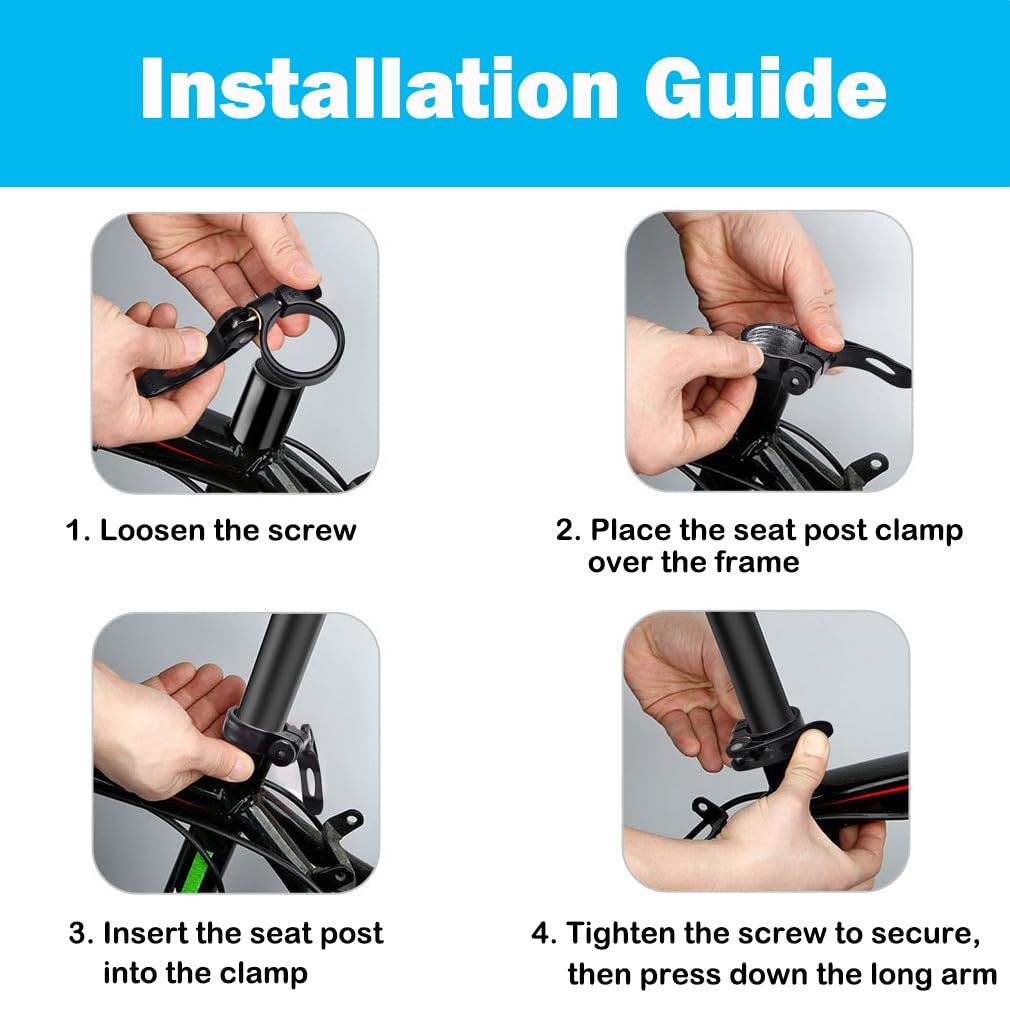 Installation Guide

1. Loosen the screw

2. Place the seat post clamp over the frame

3. Insert the seat post into the clamp

4. Tighten the screw to secure, then press down the long arm