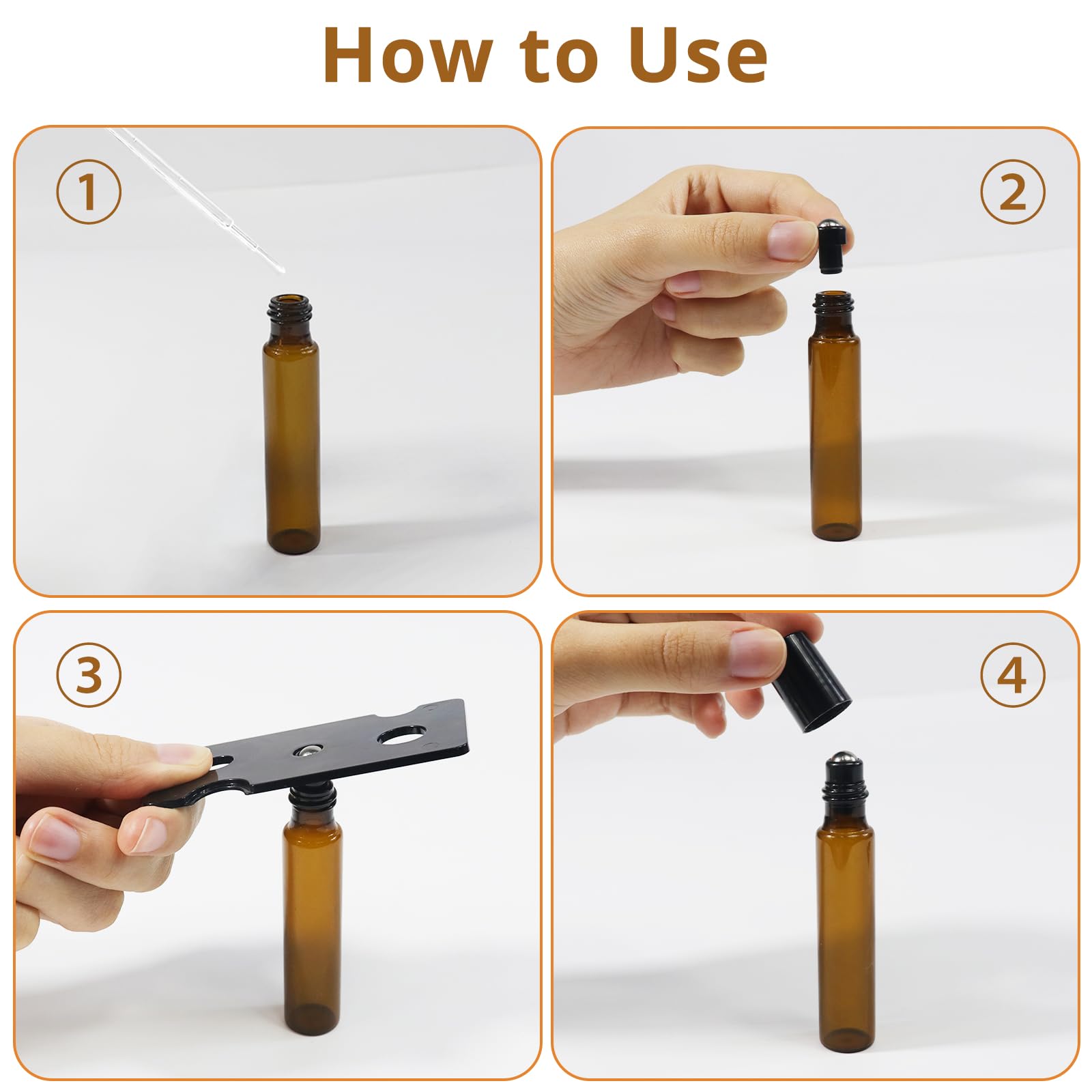 How to Use

1

2

3

4