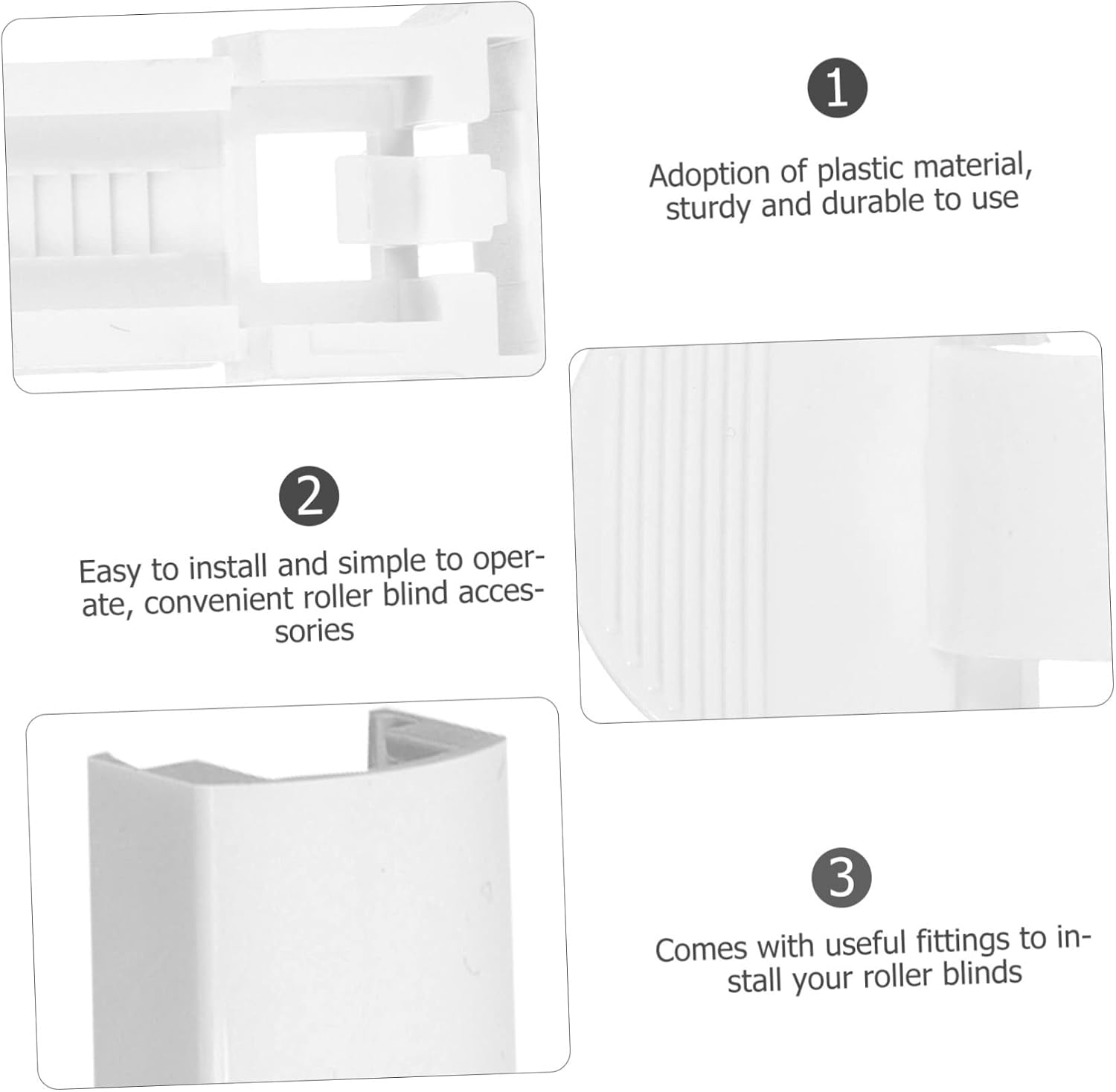 1

Adoption of plastic material, sturdy and durable to use

2

Easy to install and simple to operate, convenient roller blind accessories

3

Comes with useful fittings to install your roller blinds