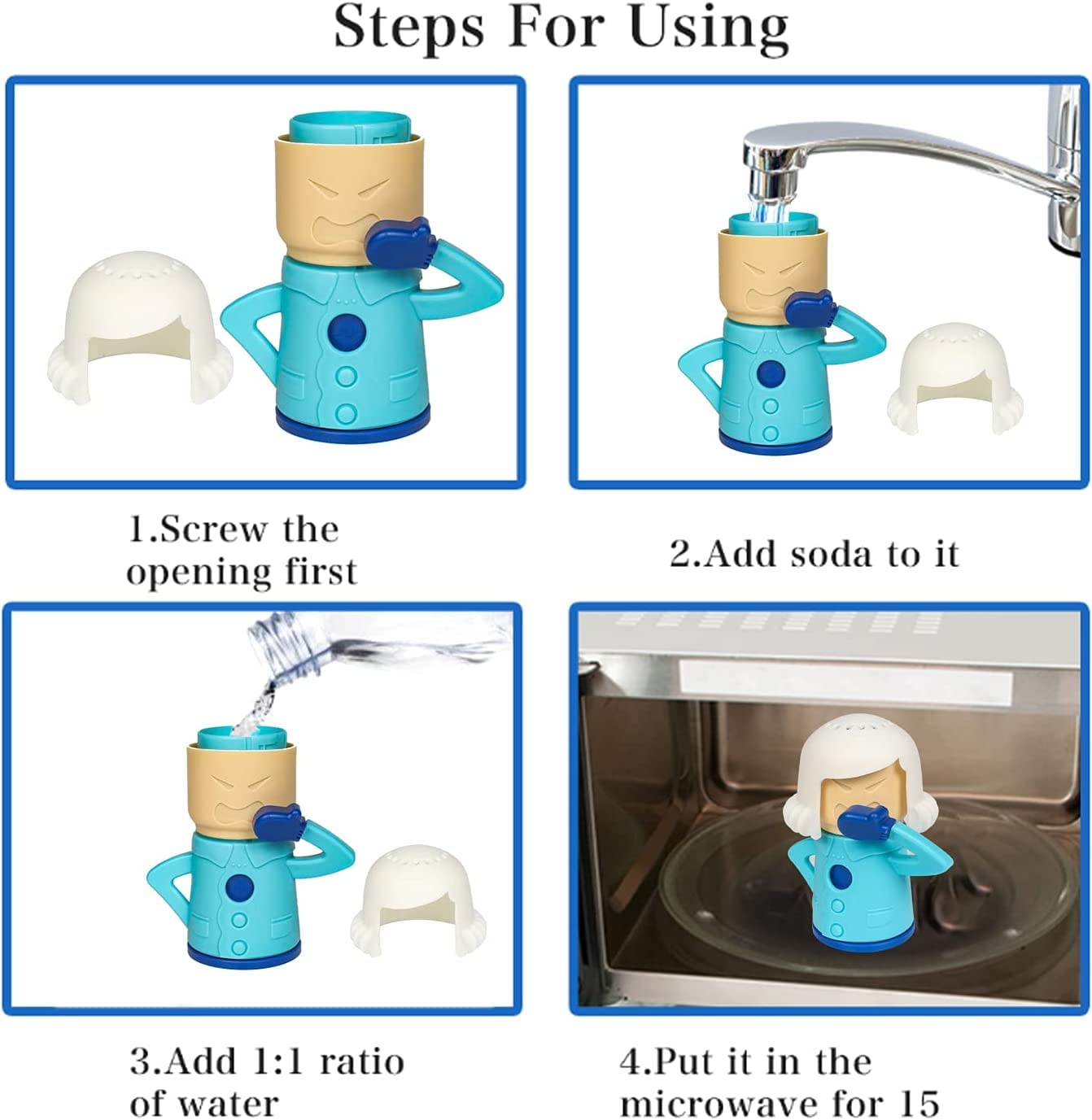 Steps For Using

1.Screw the opening first

2.Add soda to it

3.Add 1:1 ratio of water

4.Put it in the microwave for 15