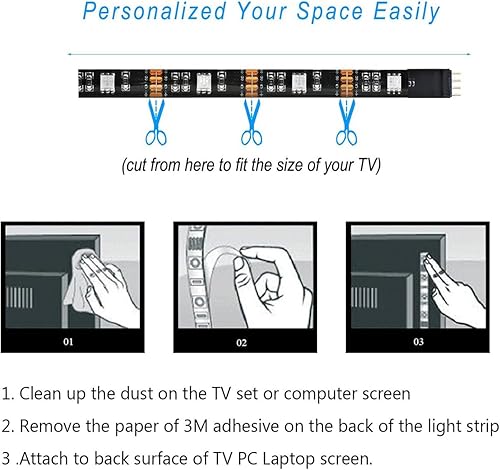 Personalized Your Space Easily

(cut from here to fit the size of your TV)

01

02

03

1. Clean up the dust on the TV set or computer screen

2. Remove the paper of 3M adhesive on the back of the light strip

3 .Attach to back surface of TV PC Laptop screen.