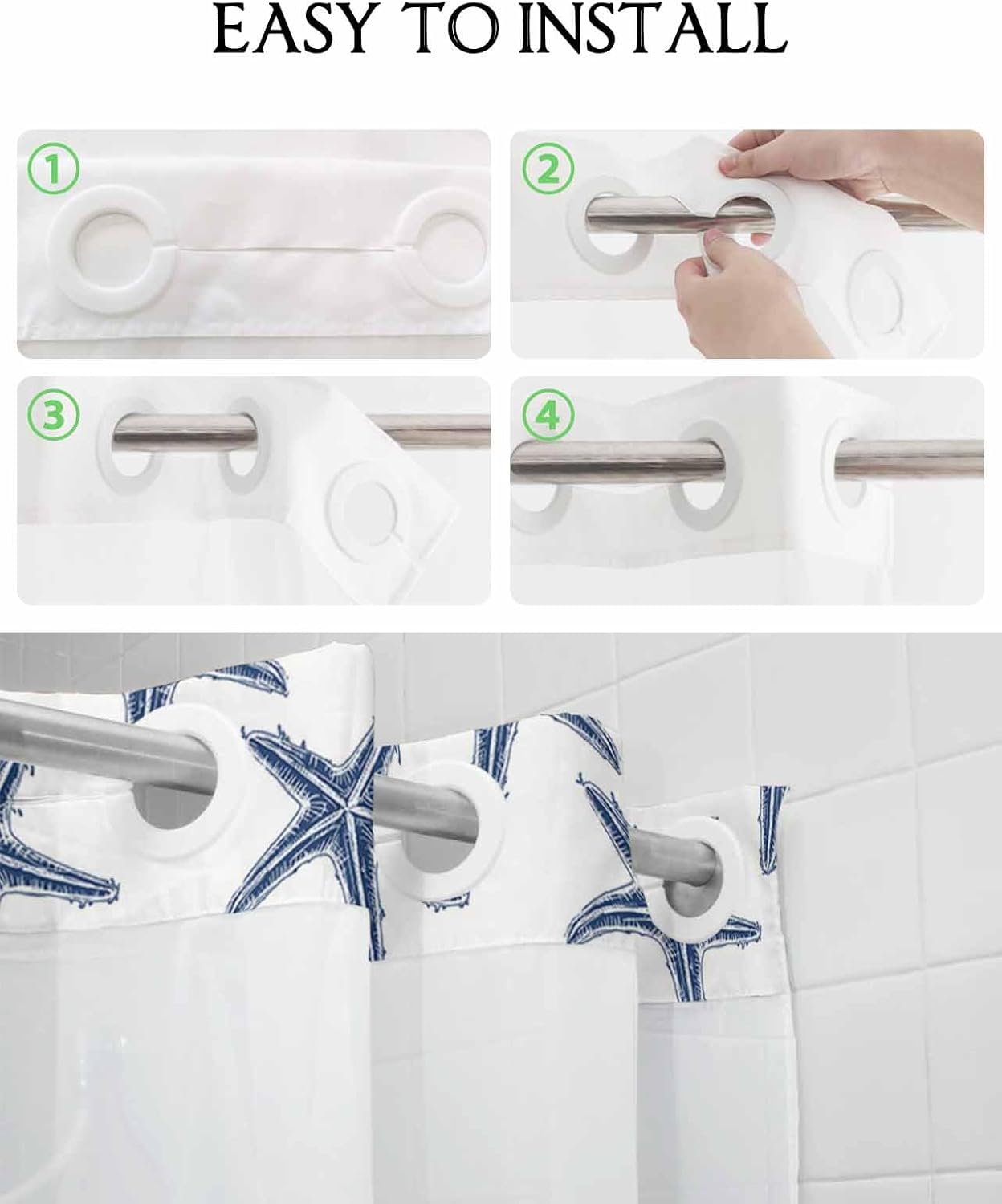 EASY TO INSTALL

①

②

③

④