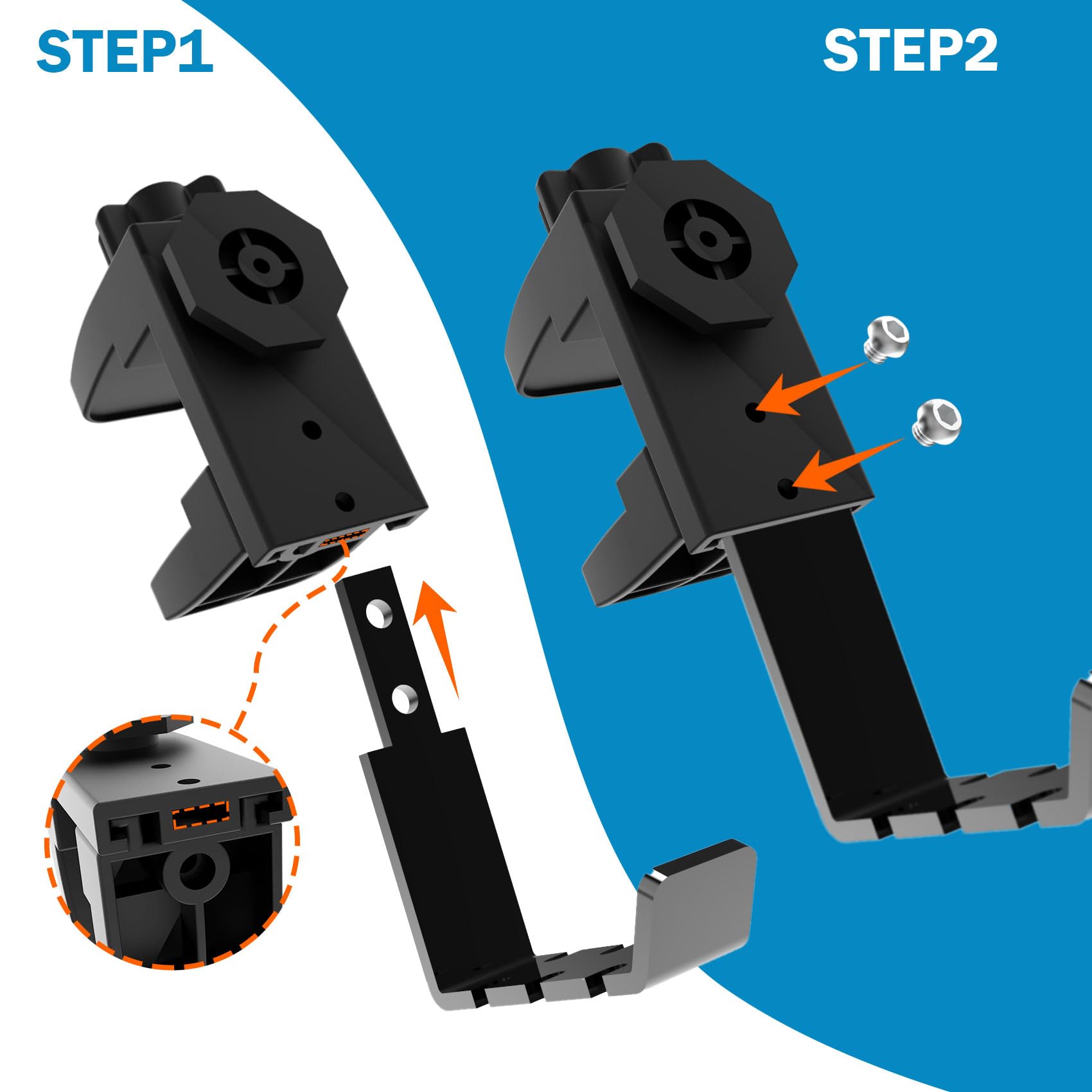 STEP1

STEP2