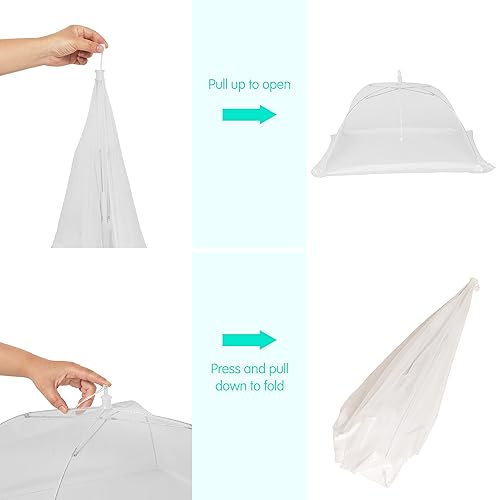 Pull up to open

Press and pull down to fold