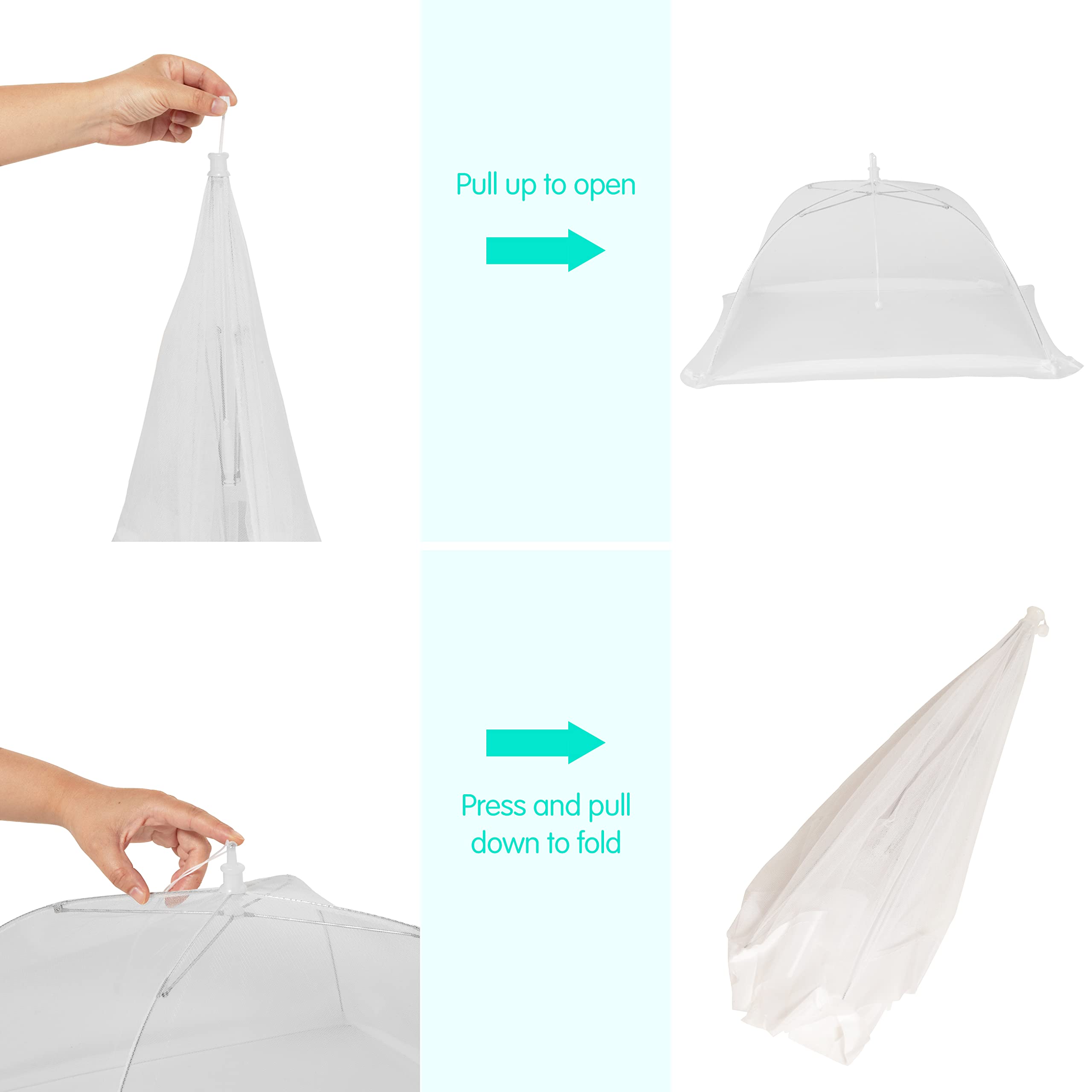 Pull up to open

Press and pull down to fold