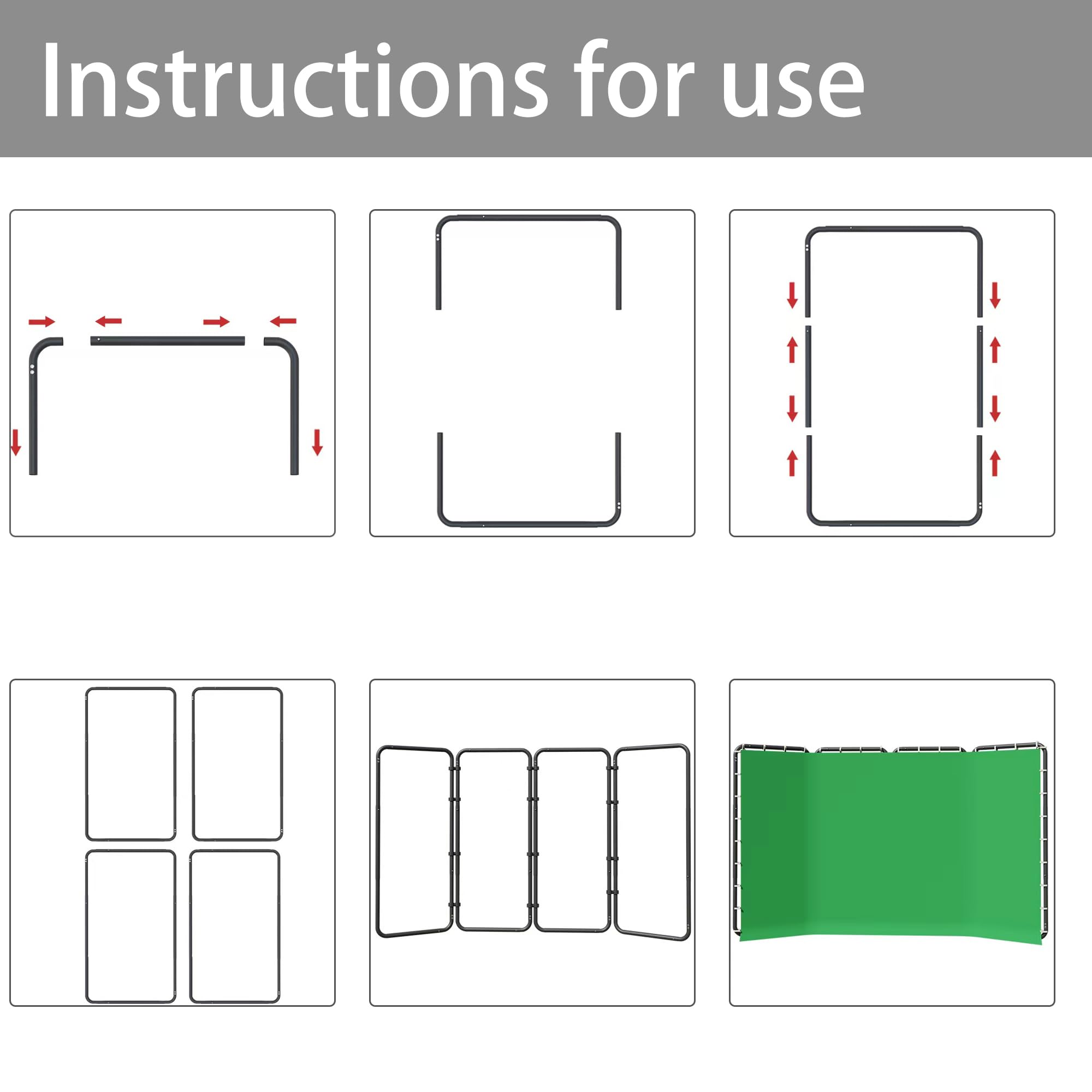 Instructions for use