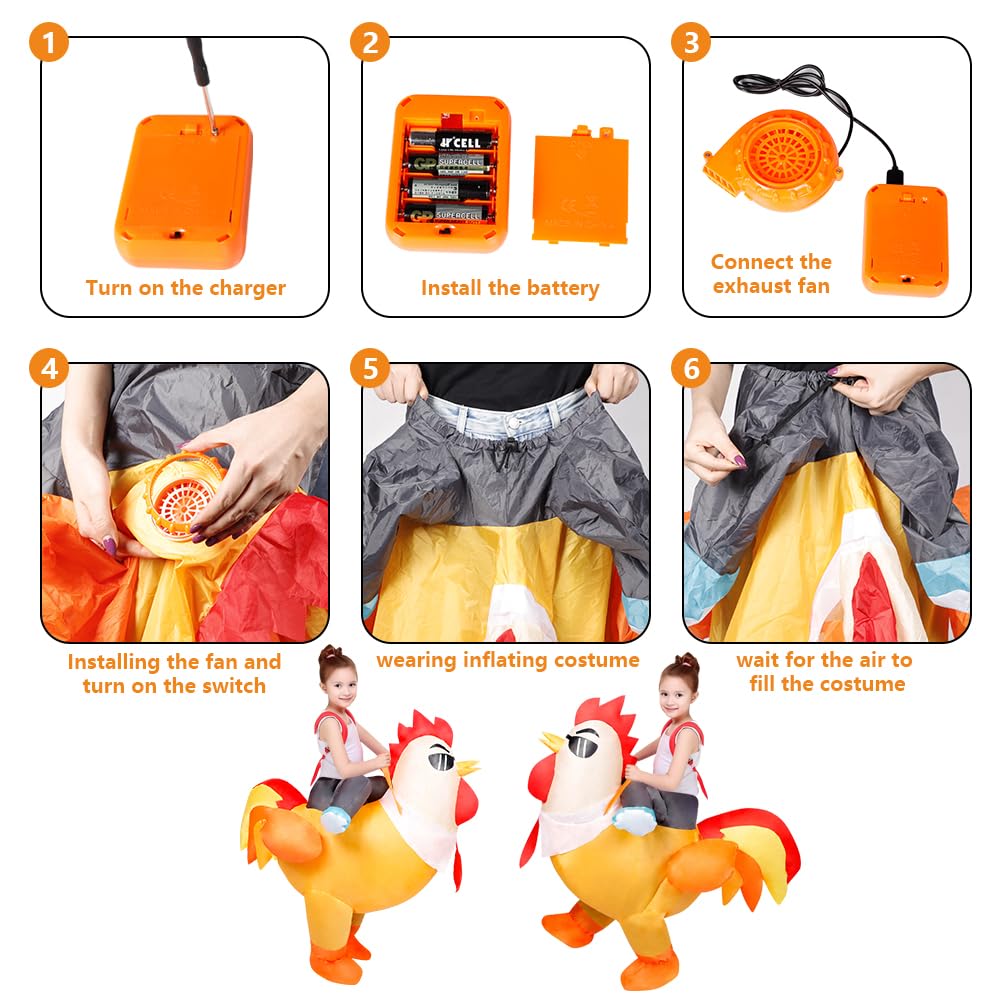 1

Turn on the charger

2

GP SUPERCELL

GP SUPERCELL

Install the battery

3

Connect the exhaust fan

4

Installing the fan and turn on the switch

5

wearing inflating costume

6

wait for the air to fill the costume