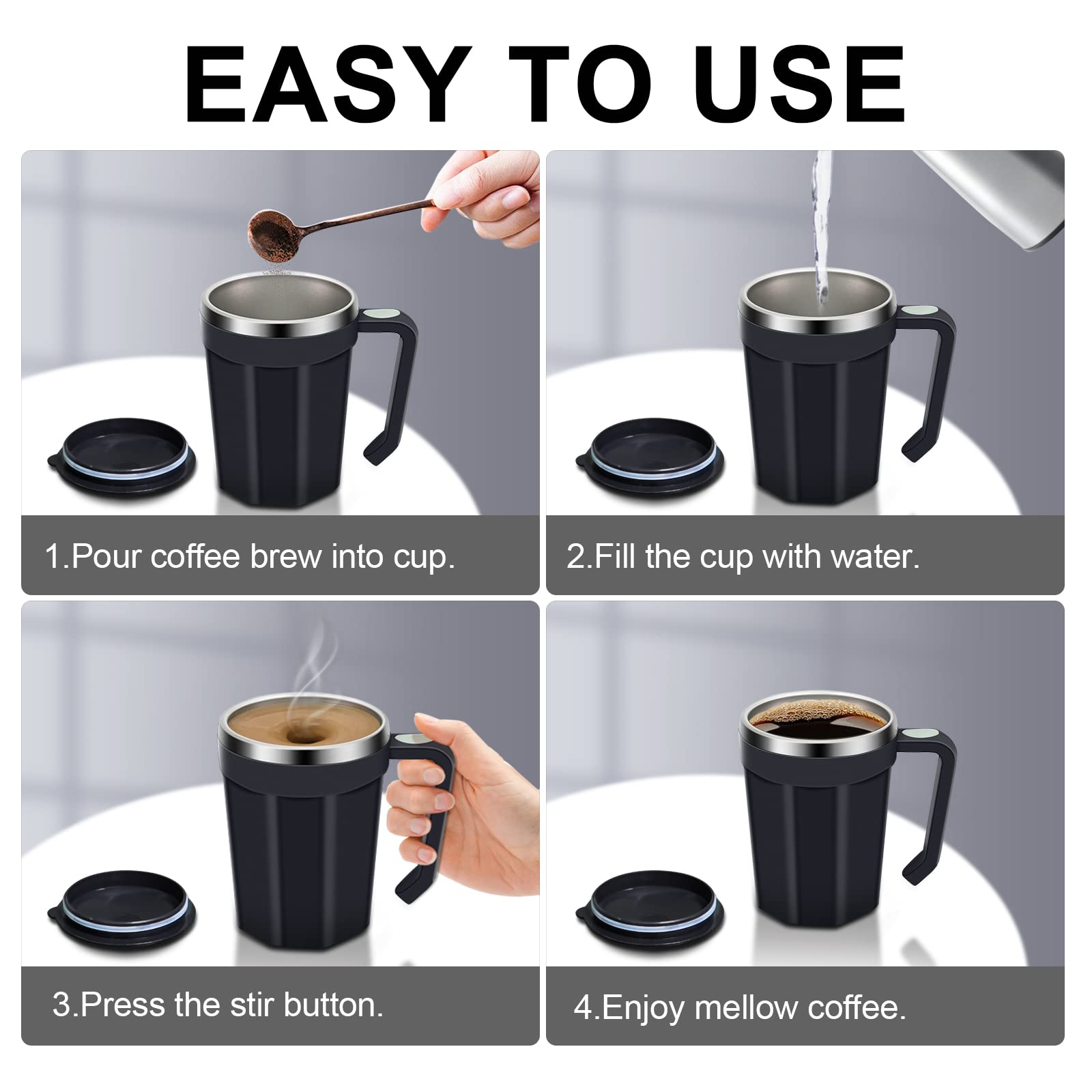 EASY TO USE

1.Pour coffee brew into cup.

2.Fill the cup with water.

3.Press the stir button.

4.Enjoy mellow coffee.