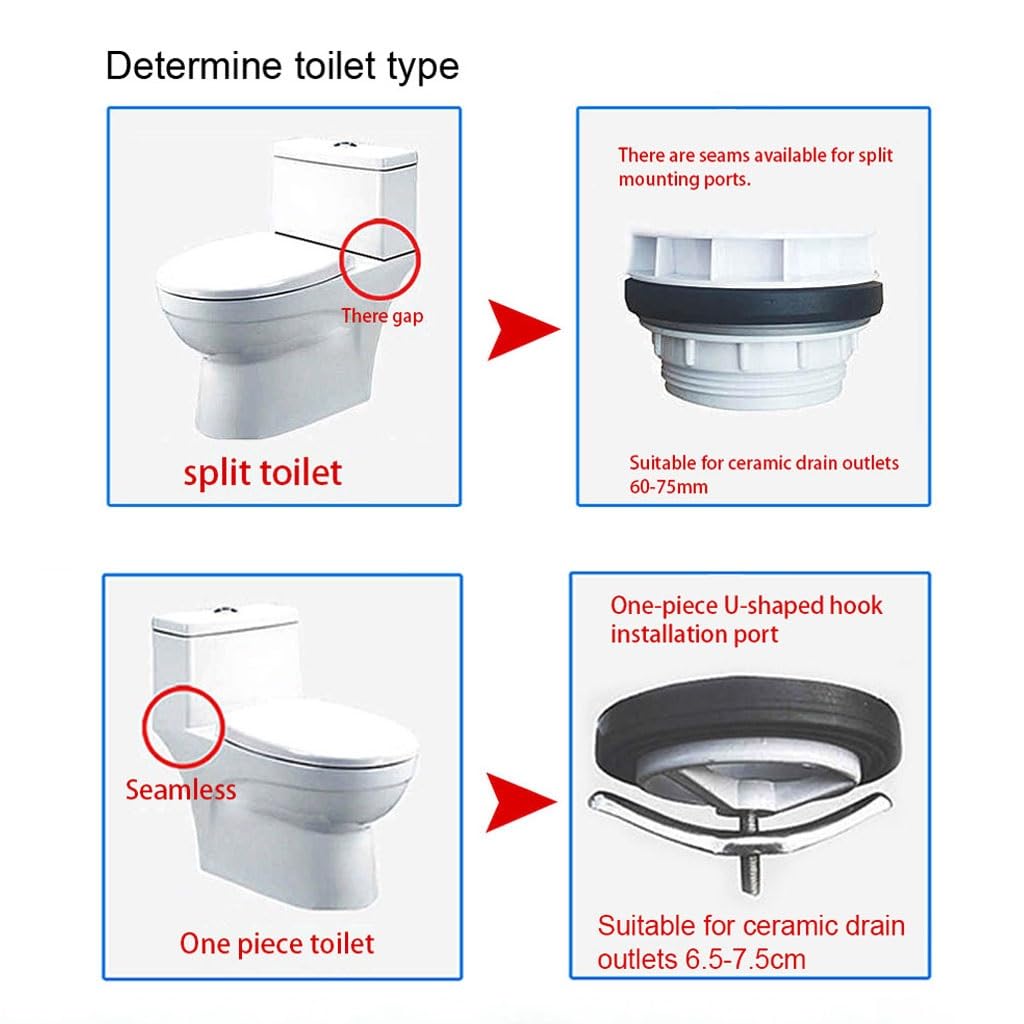 Determine toilet type

There gap

split toilet

There are seams available for split mounting ports.

Suitable for ceramic drain outlets 60-75mm

Seamless

One piece toilet

One-piece U-shaped hook installation port

Suitable for ceramic drain outlets 6.5-7.5cm