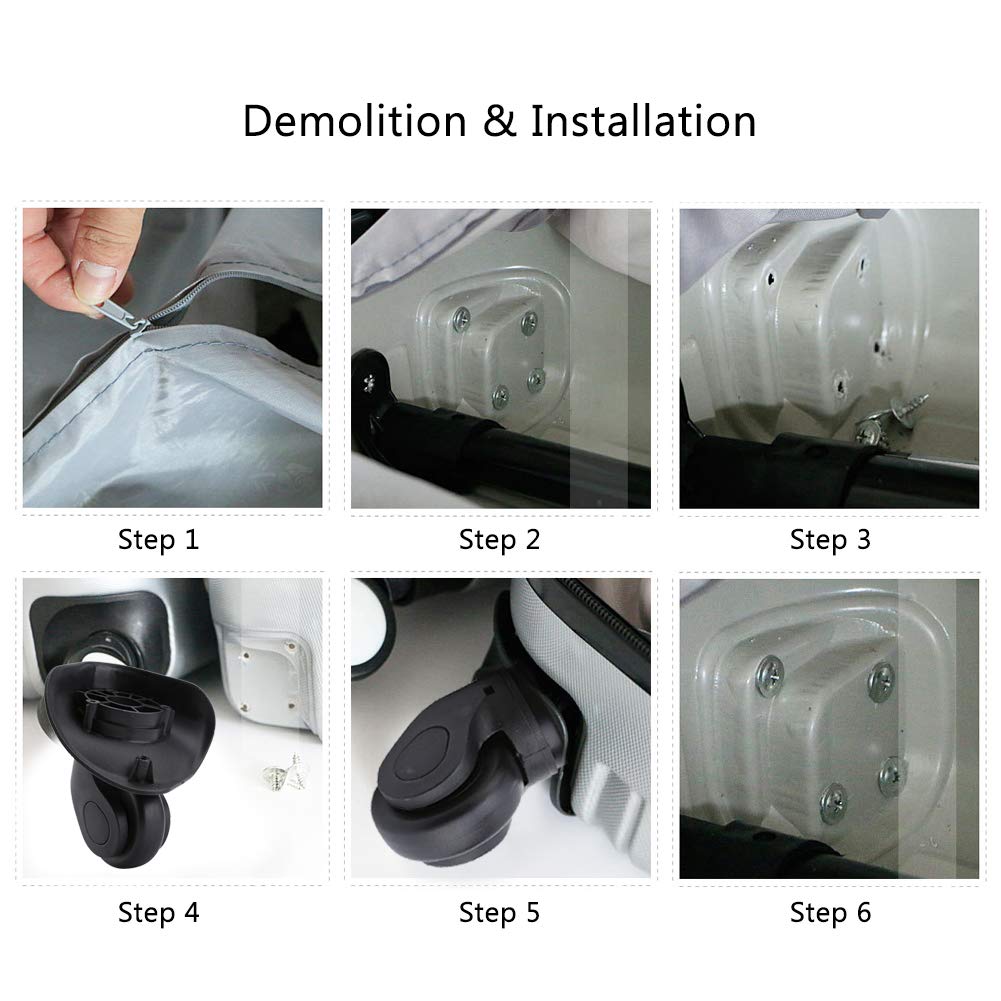 Demolition & Installation

Step 1

Step 2

Step 3

Step 4

Step 5

Step 6