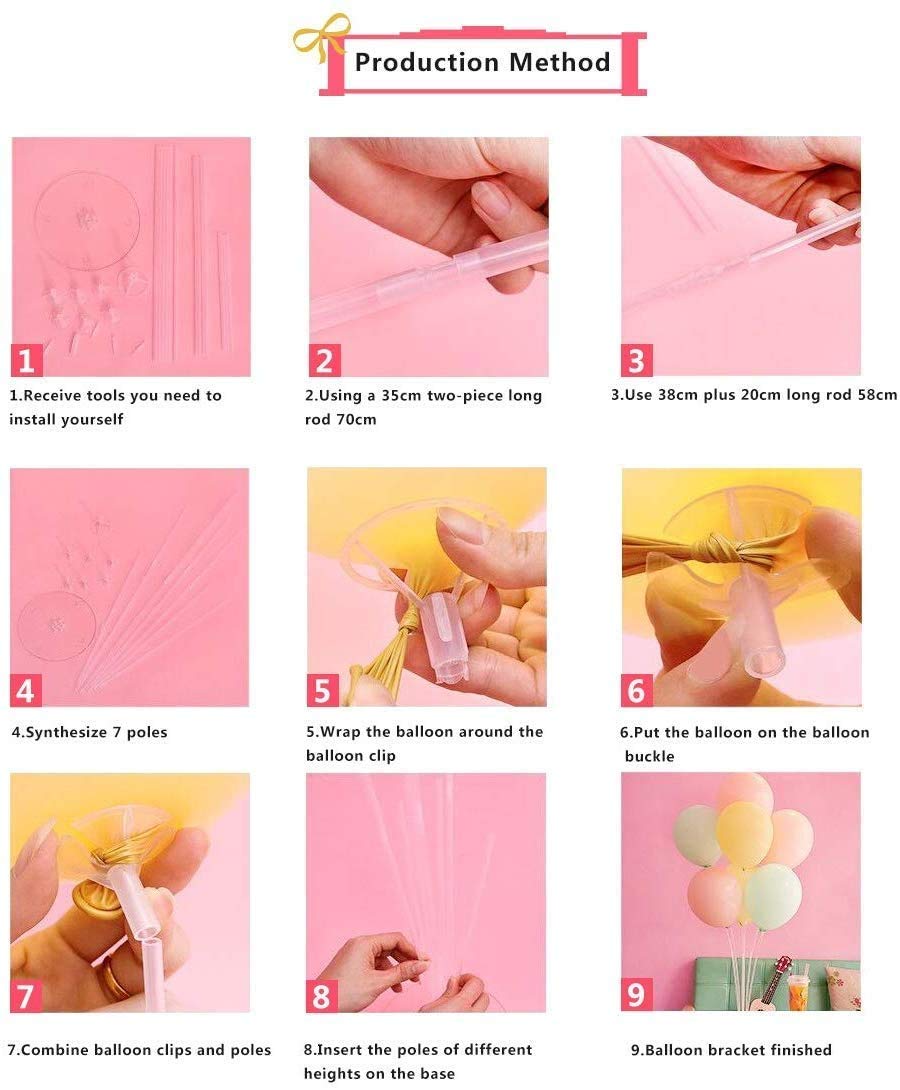 Production Method

1

1.Receive tools you need to install yourself

2

2.Using a 35cm two-piece long rod 70cm

3

3.Use 38cm plus 20cm long rod 58cm

4

4.Synthesize 7 poles

5

5.Wrap the balloon around the balloon clip

6

6.Put the balloon on the balloon buckle

7

7.Combine balloon clips and poles

8

8.Insert the poles of different heights on the base

9

9.Balloon bracket finished