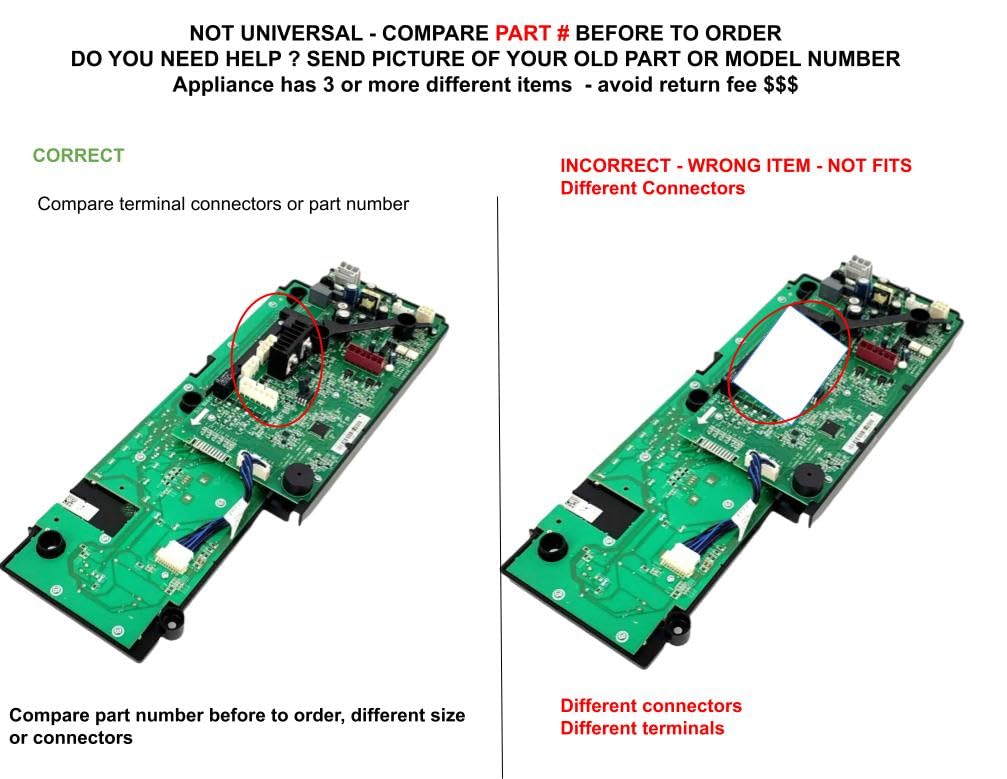 NOT UNIVERSAL - COMPARE PART # BEFORE TO ORDER
DO YOU NEED HELP ? SEND PICTURE OF YOUR OLD PART OR MODEL NUMBER
Appliance has 3 or more different items - avoid return fee $$$

CORRECT

Compare terminal connectors or part number

Compare part number before to order, different size or connectors

INCORRECT - WRONG ITEM - NOT FITS
Different Connectors

Different connectors
Different terminals