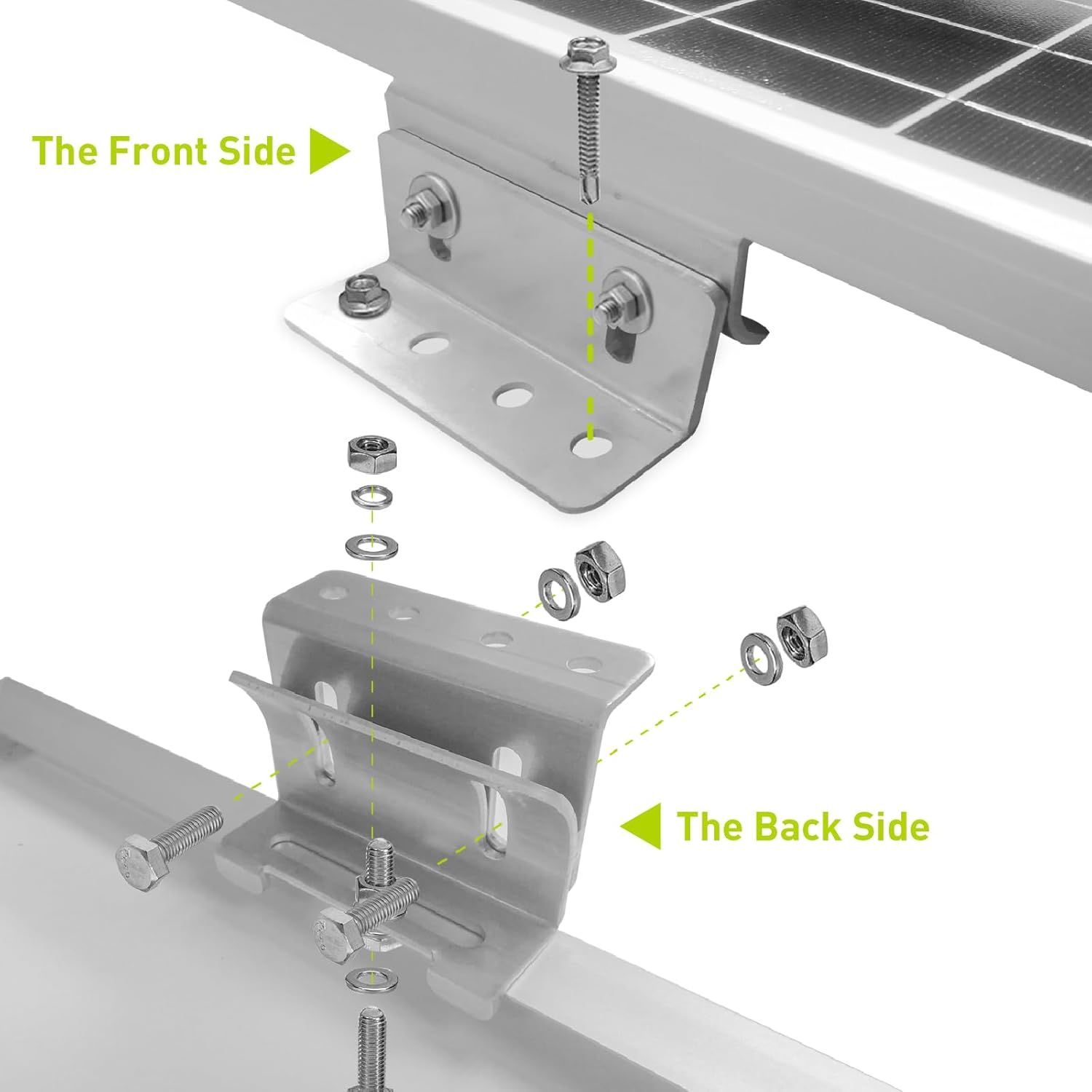 The Front Side

The Back Side