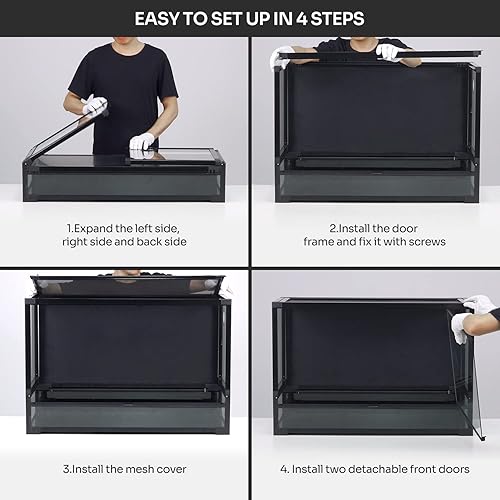 EASY TO SET UP IN 4 STEPS

1.Expand the left side, right side and back side

2.Install the door frame and fix it with screws

3.Install the mesh cover

4. Install two detachable front doors