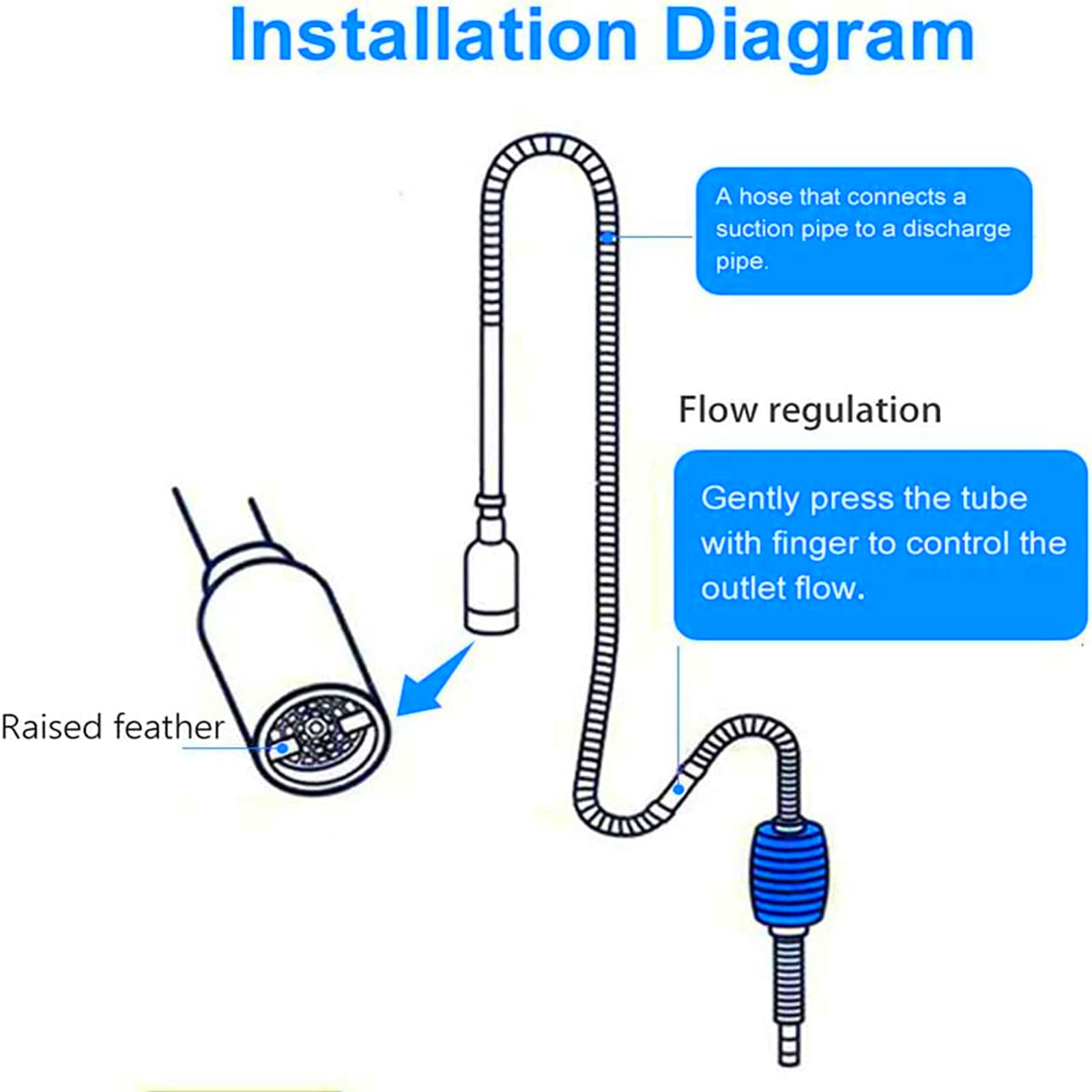 Installation Diagram

A hose that connects a suction pipe to a discharge pipe.

Flow regulation

Gently press the tube with finger to control the outlet flow.

Raised feather