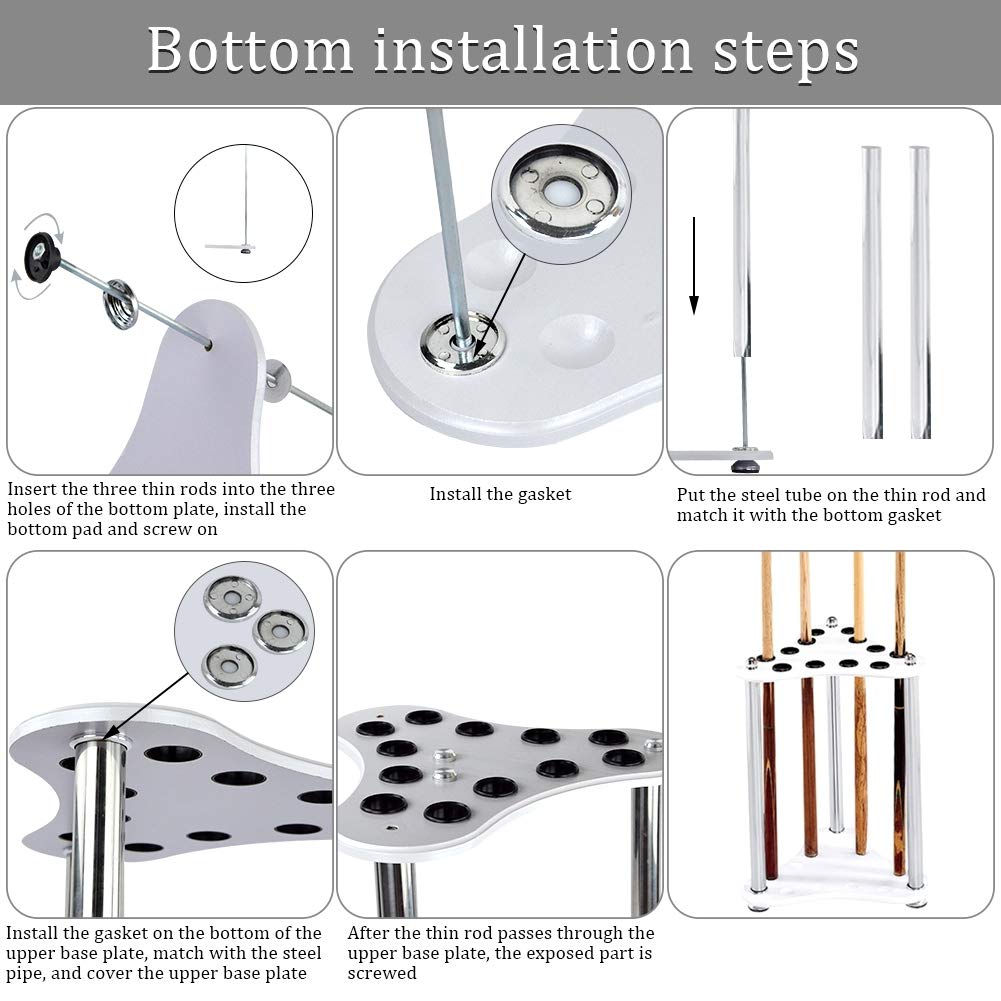 Bottom installation steps

Insert the three thin rods into the three holes of the bottom plate, install the bottom pad and screw on

Install the gasket

Put the steel tube on the thin rod and match it with the bottom gasket

Install the gasket on the bottom of the upper base plate, match with the steel pipe, and cover the upper base plate

After the thin rod passes through the upper base plate, the exposed part is screwed