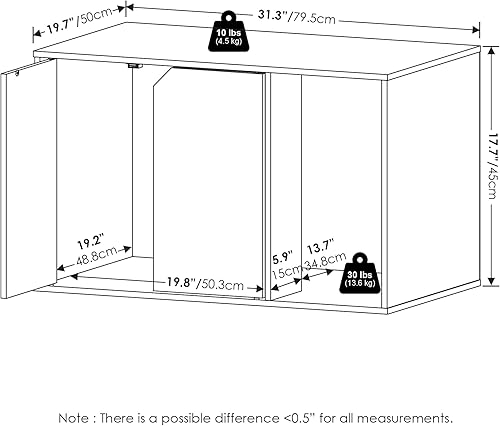 19.7"/50cm
31.3"/79.5cm
10 lbs
(4.5 kg)
17.7"/45cm
19.2"
48.8cm
19.8"/50.3cm
5.9"
15cm
13.7"
34.8cm
30 lbs
(13.6 kg)

Note : There is a possible difference <0.5" for all measurements.