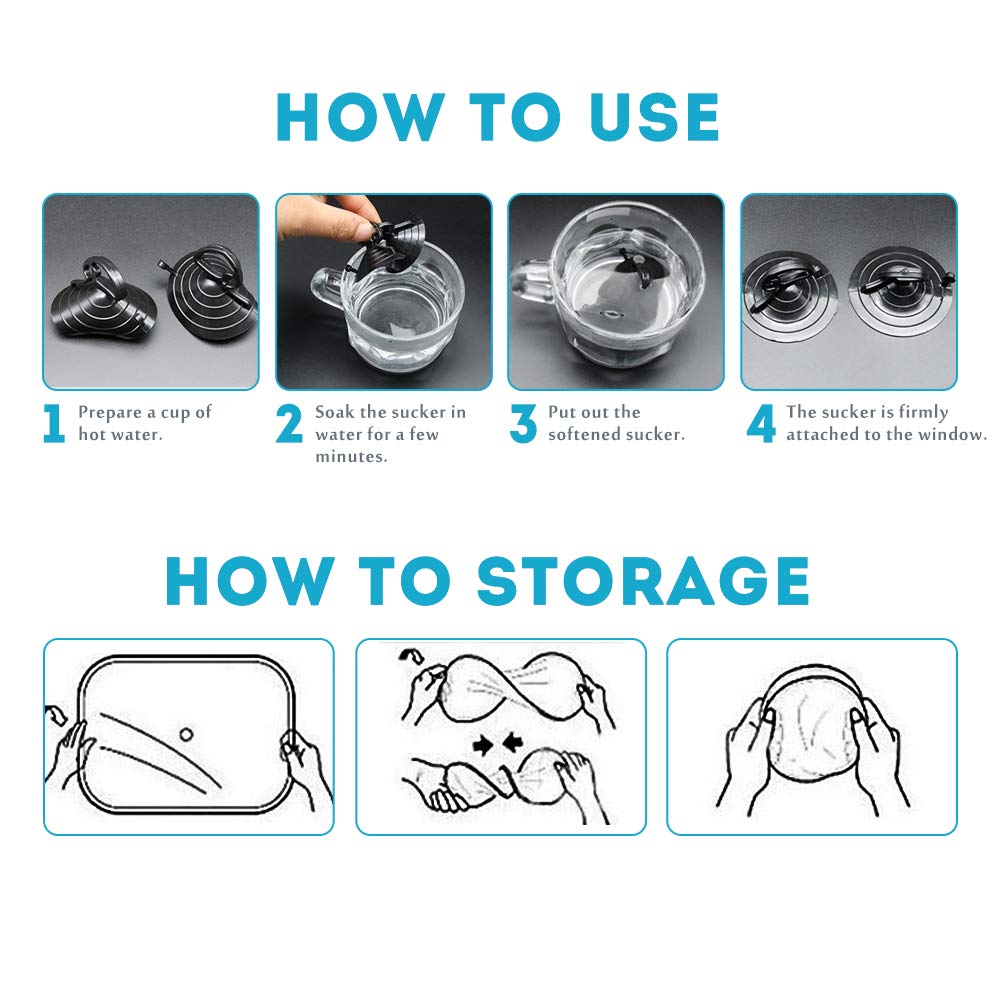 HOW TO USE

1 Prepare a cup of hot water.

2 Soak the sucker in water for a few minutes.

3 Put out the softened sucker.

4 The sucker is firmly attached to the window.

HOW TO STORAGE