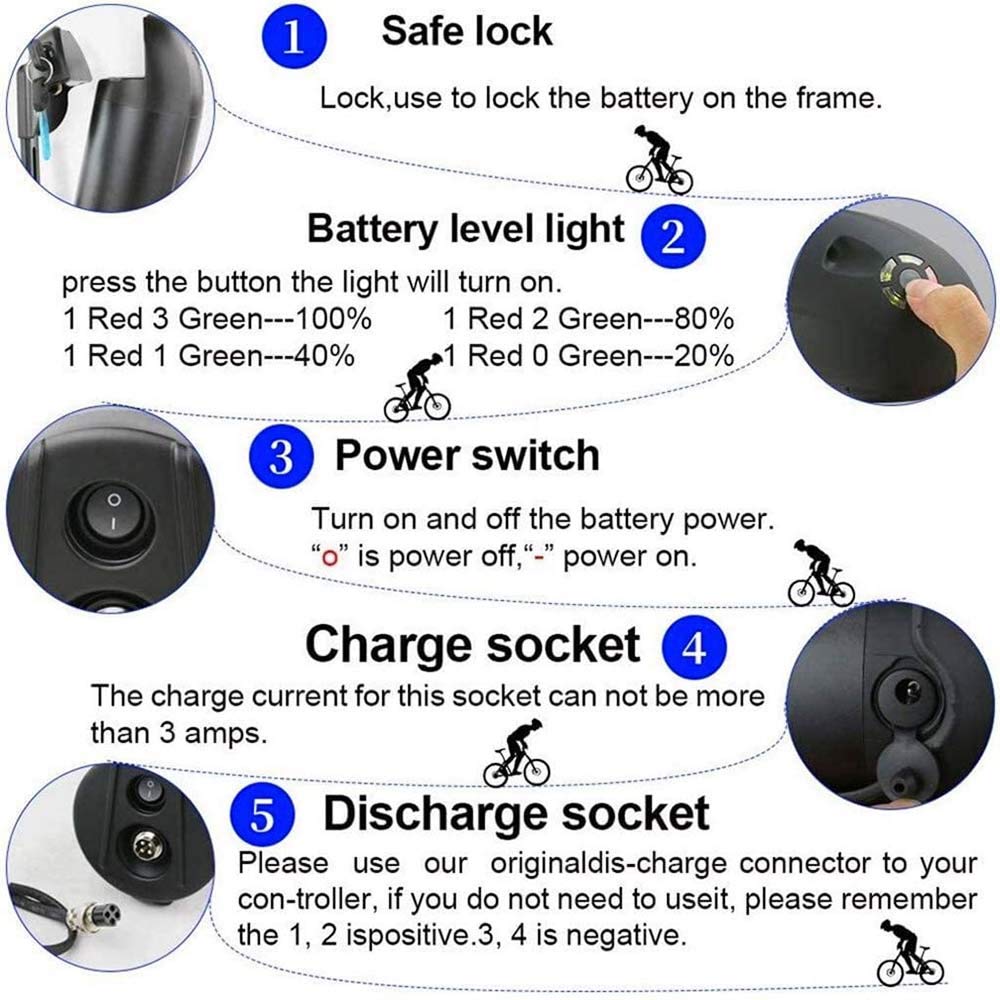 1 Safe lock

Lock,use to lock the battery on the frame.

Battery level light 2

press the button the light will turn on.
1 Red 3 Green---100%
1 Red 2 Green---80%
1 Red 1 Green---40%
1 Red 0 Green---20%

3 Power switch

Turn on and off the battery power.
"o" is power off,"-" power on.

Charge socket 4

The charge current for this socket can not be more than 3 amps.

5 Discharge socket

Please use our originaldis-charge connector to your con-troller, if you do not need to useit, please remember the 1, 2 ispositive.3, 4 is negative.