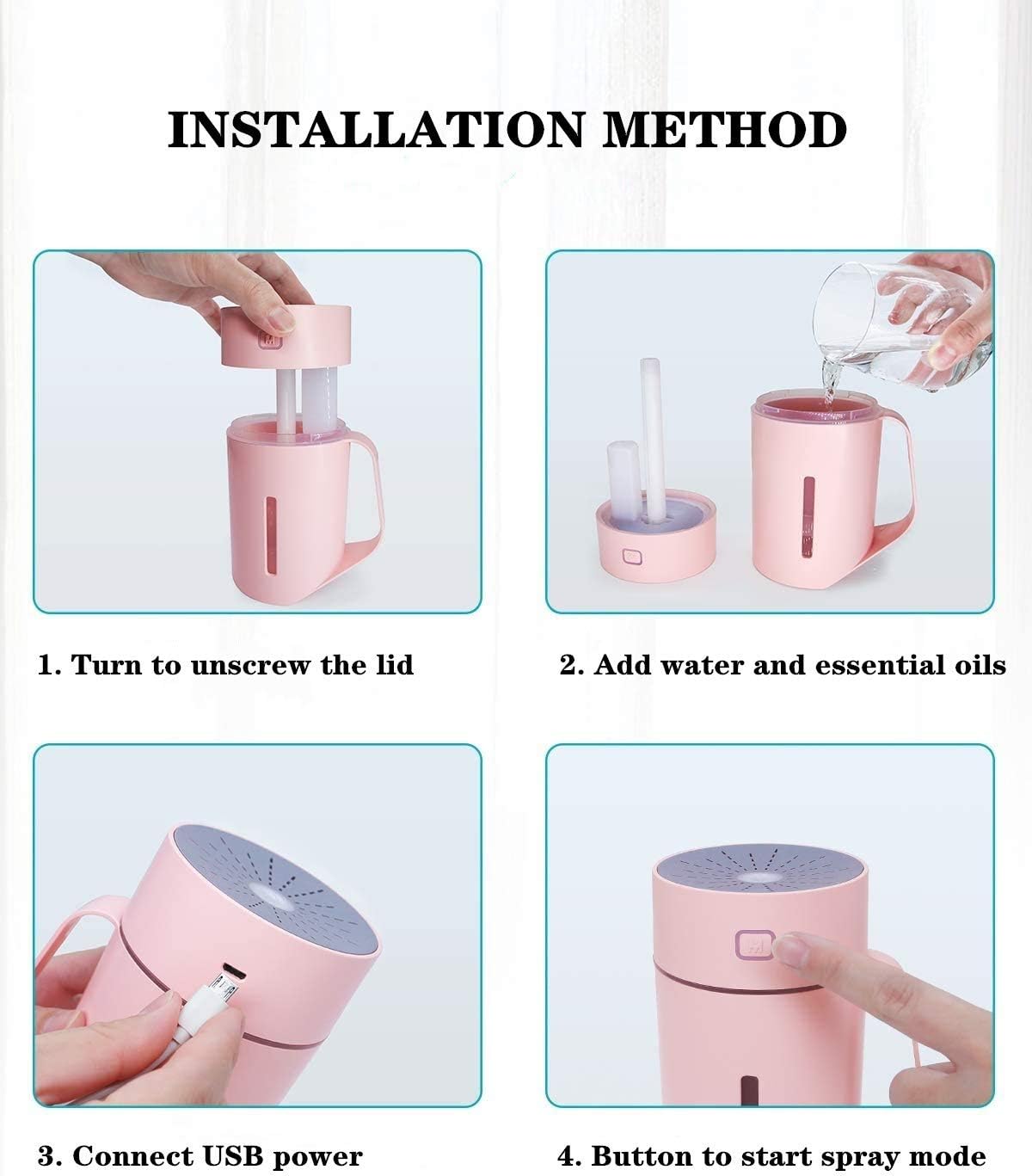 INSTALLATION METHOD

1. Turn to unscrew the lid

2. Add water and essential oils

3. Connect USB power

4. Button to start spray mode