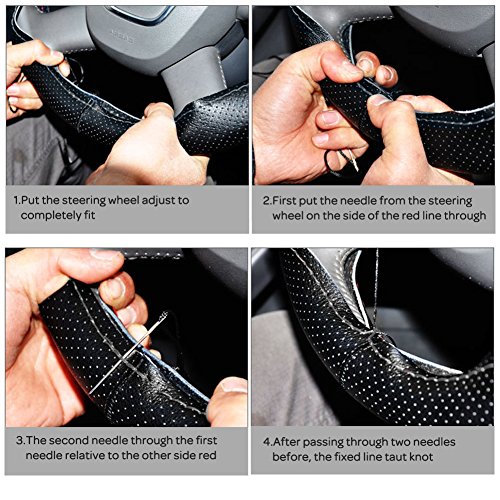 1.Put the steering wheel adjust to completely fit

2.First put the needle from the steering wheel on the side of the red line through

3.The second needle through the first needle relative to the other side red

4.After passing through two needles before, the fixed line taut knot