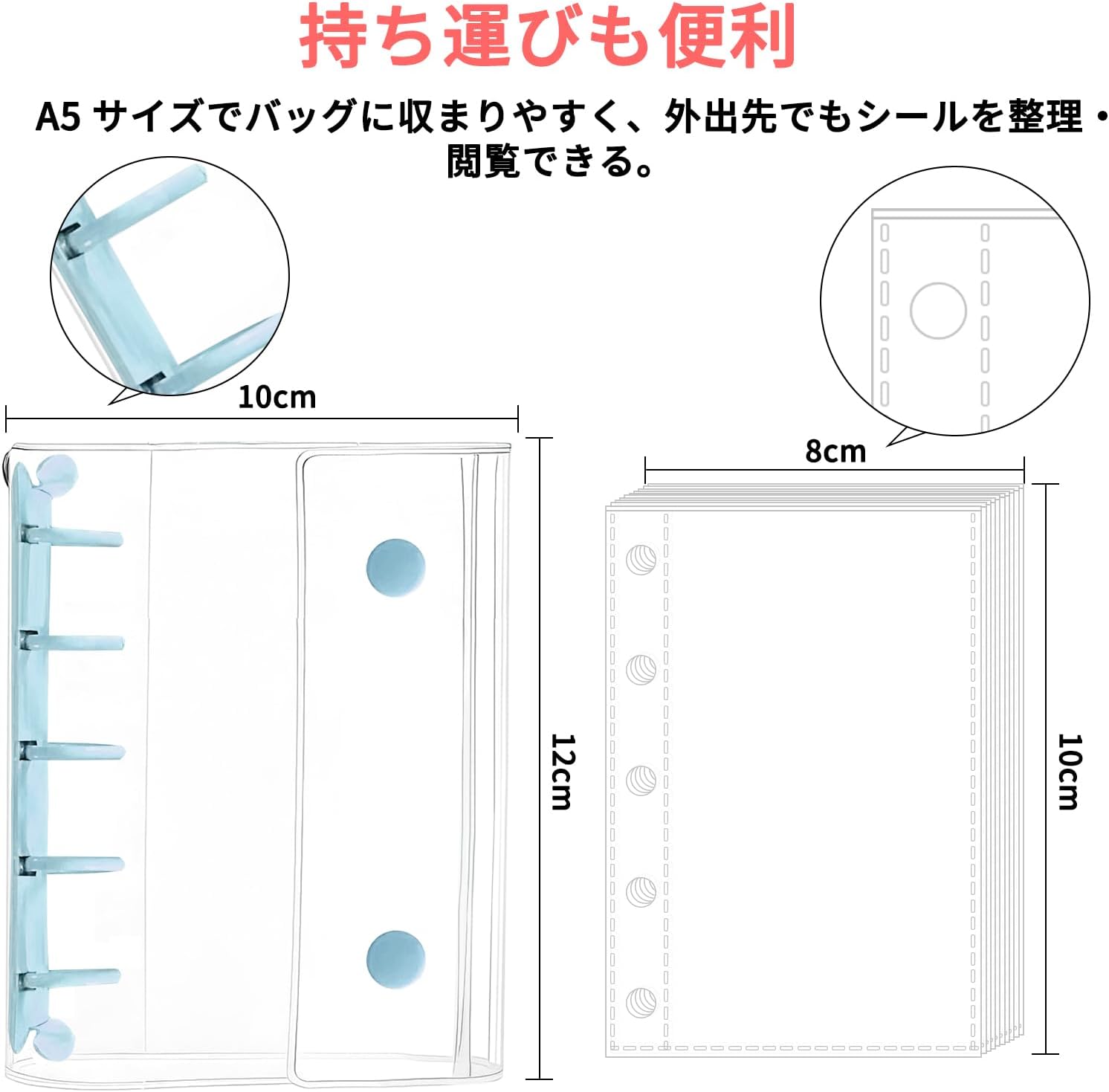 持ち運びも便利

A5 サイズでバッグに収まりやすく、外出先でもシールを整理・閲覧できる。

10cm

12cm

8cm

10cm