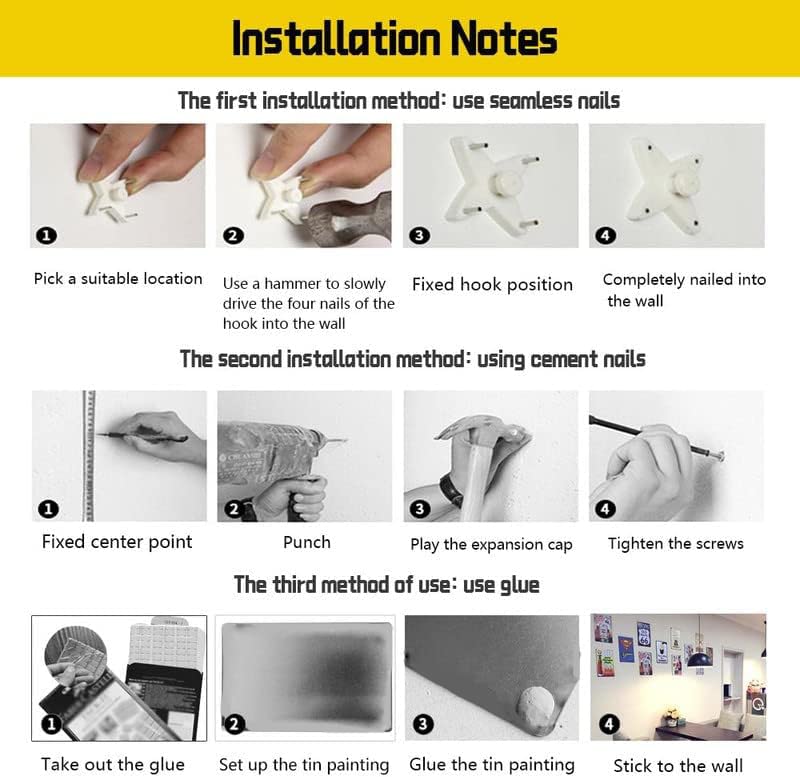 Installation Notes

The first installation method: use seamless nails

1 Pick a suitable location

2 Use a hammer to slowly drive the four nails of the hook into the wall

3 Fixed hook position

4 Completely nailed into the wall

The second installation method: using cement nails

1 Fixed center point

2 Punch

3 Play the expansion cap

4 Tighten the screws

The third method of use: use glue

1 Take out the glue

2 Set up the tin painting

3 Glue the tin painting

4 Stick to the wall