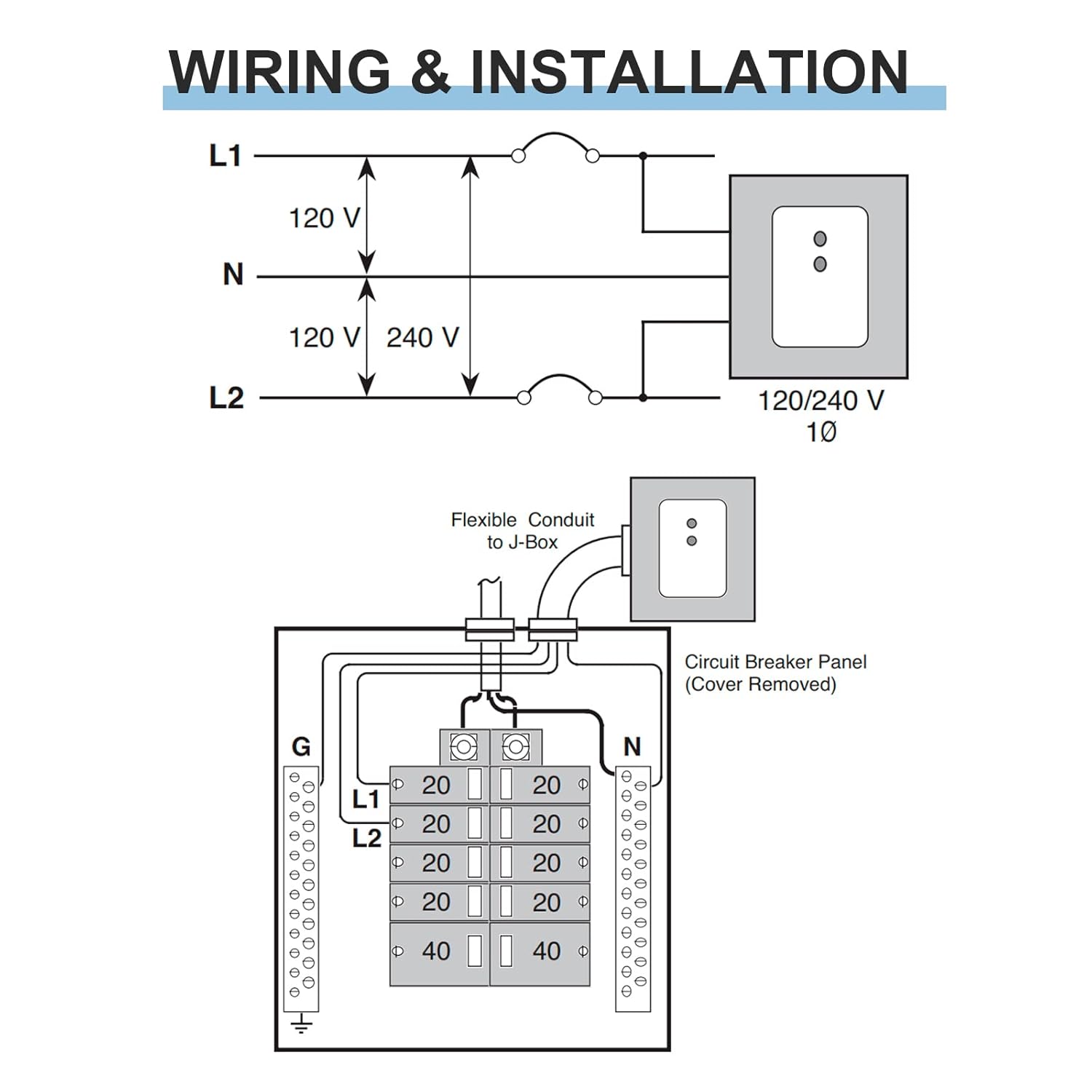 WIRING & INSTALLATION

L1

120 V

N

120 V

240 V

L2

120/240 V
1Ø

Flexible Conduit to J-Box

Circuit Breaker Panel (Cover Removed)

G

N

L1

L2

20

20

20

20

20

20

20

20

40

40