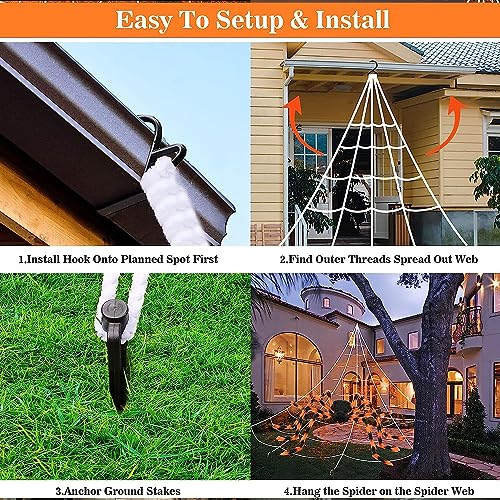 Easy To Setup & Install

1.Install Hook Onto Planned Spot First

2.Find Outer Threads Spread Out Web

3.Anchor Ground Stakes

4.Hang the Spider on the Spider Web