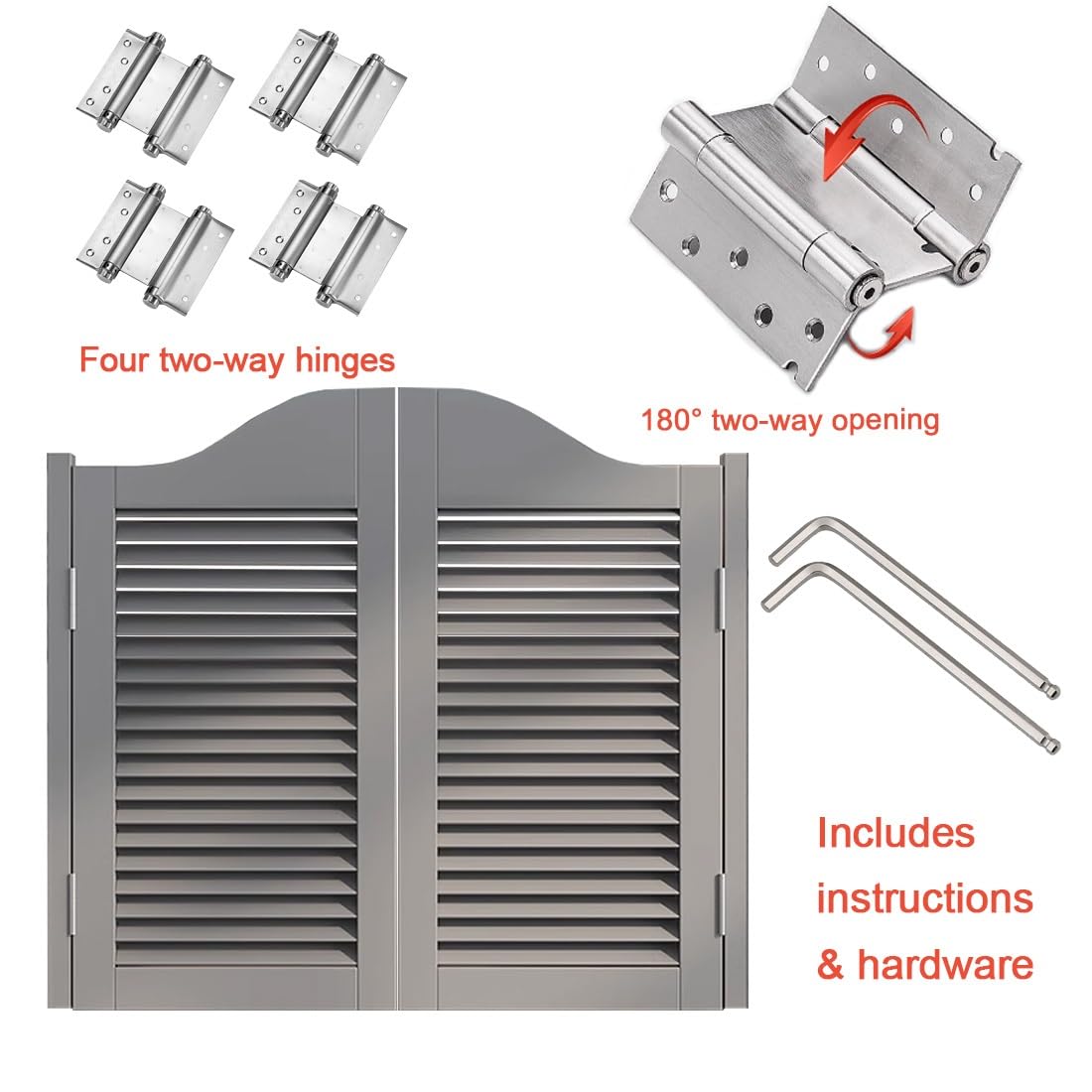 Four two-way hinges

180° two-way opening

Includes instructions & hardware