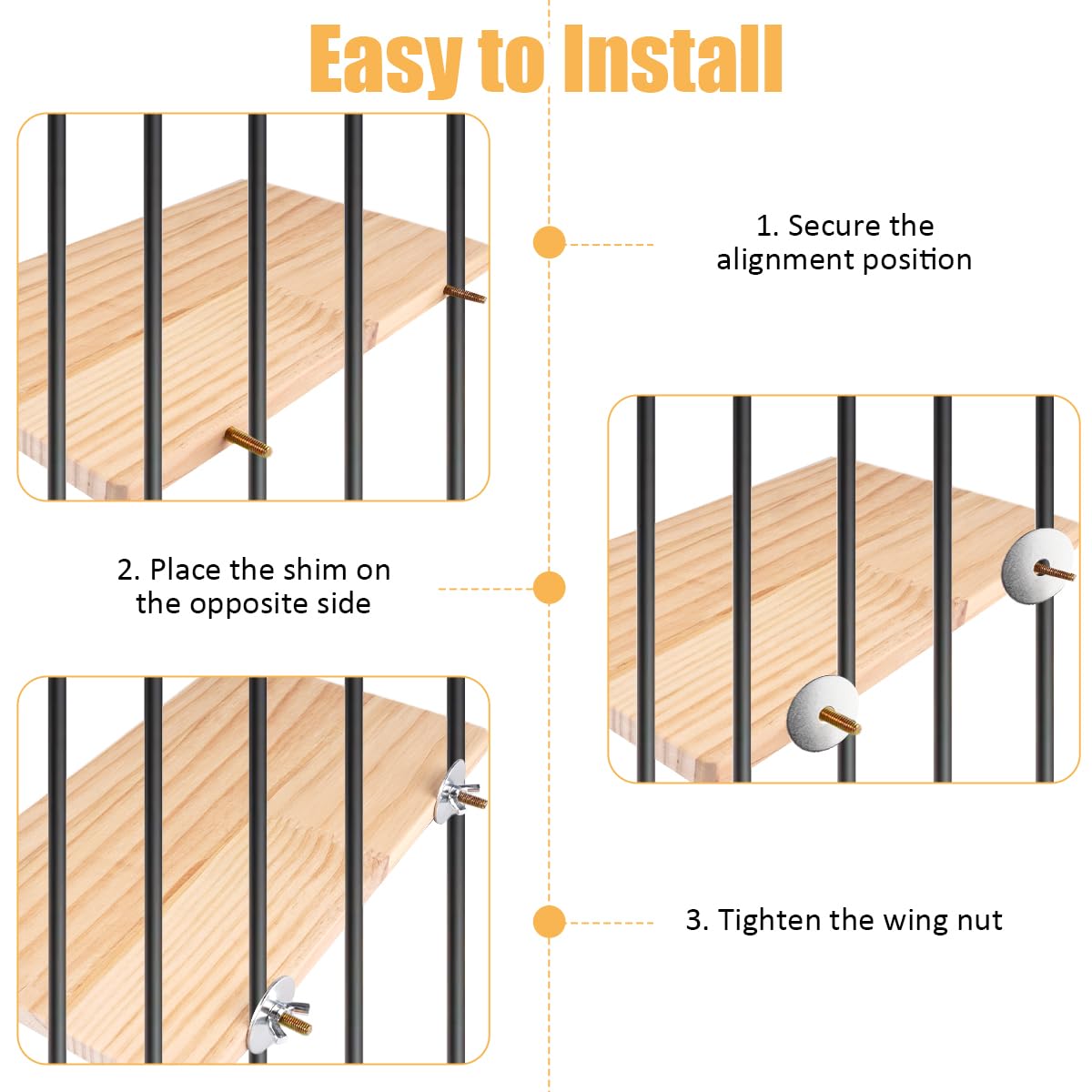 Easy to Install

1. Secure the alignment position

2. Place the shim on the opposite side

3. Tighten the wing nut