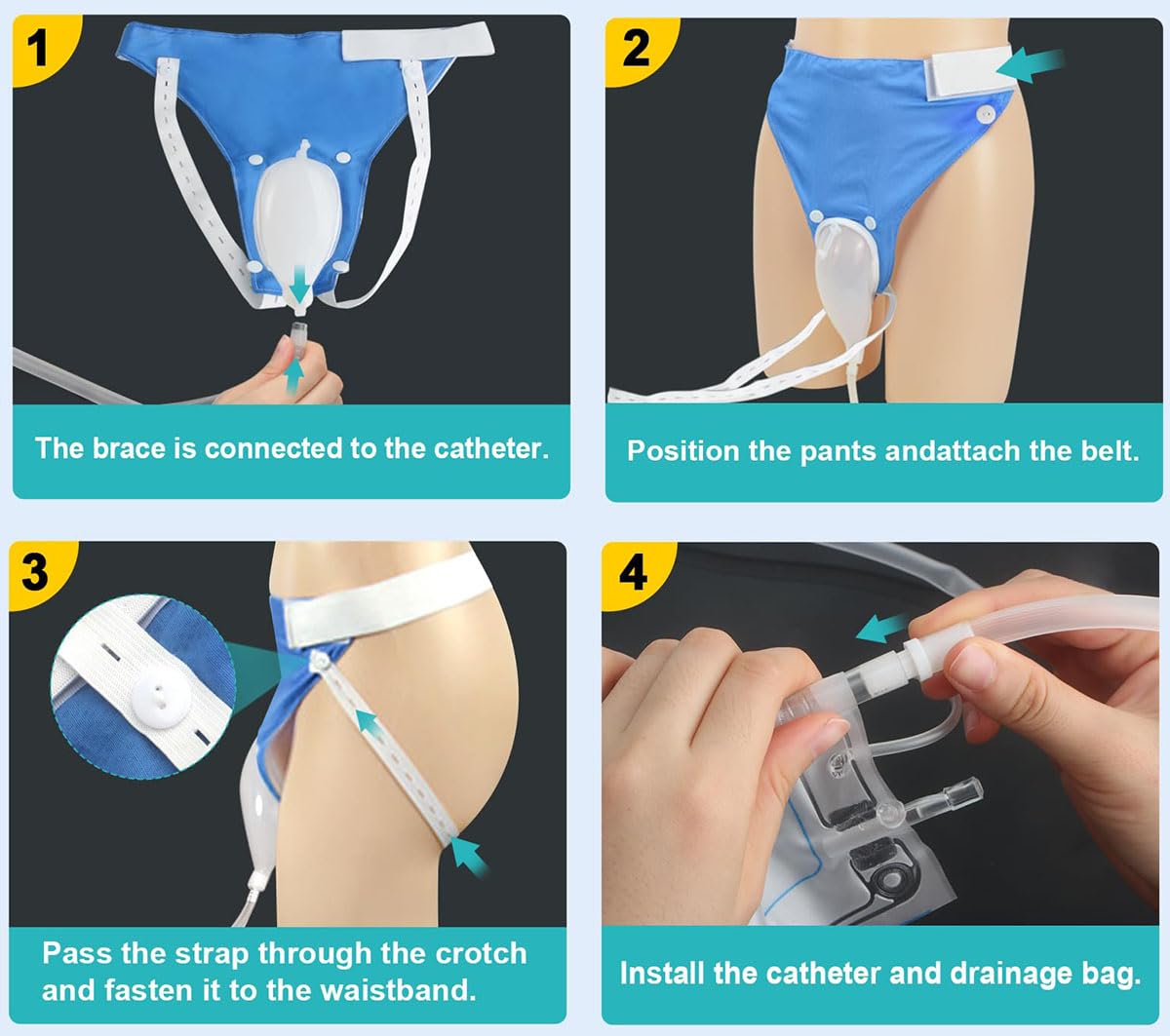 1

The brace is connected to the catheter.

2

Position the pants andattach the belt.

3

Pass the strap through the crotch and fasten it to the waistband.

4

Install the catheter and drainage bag.