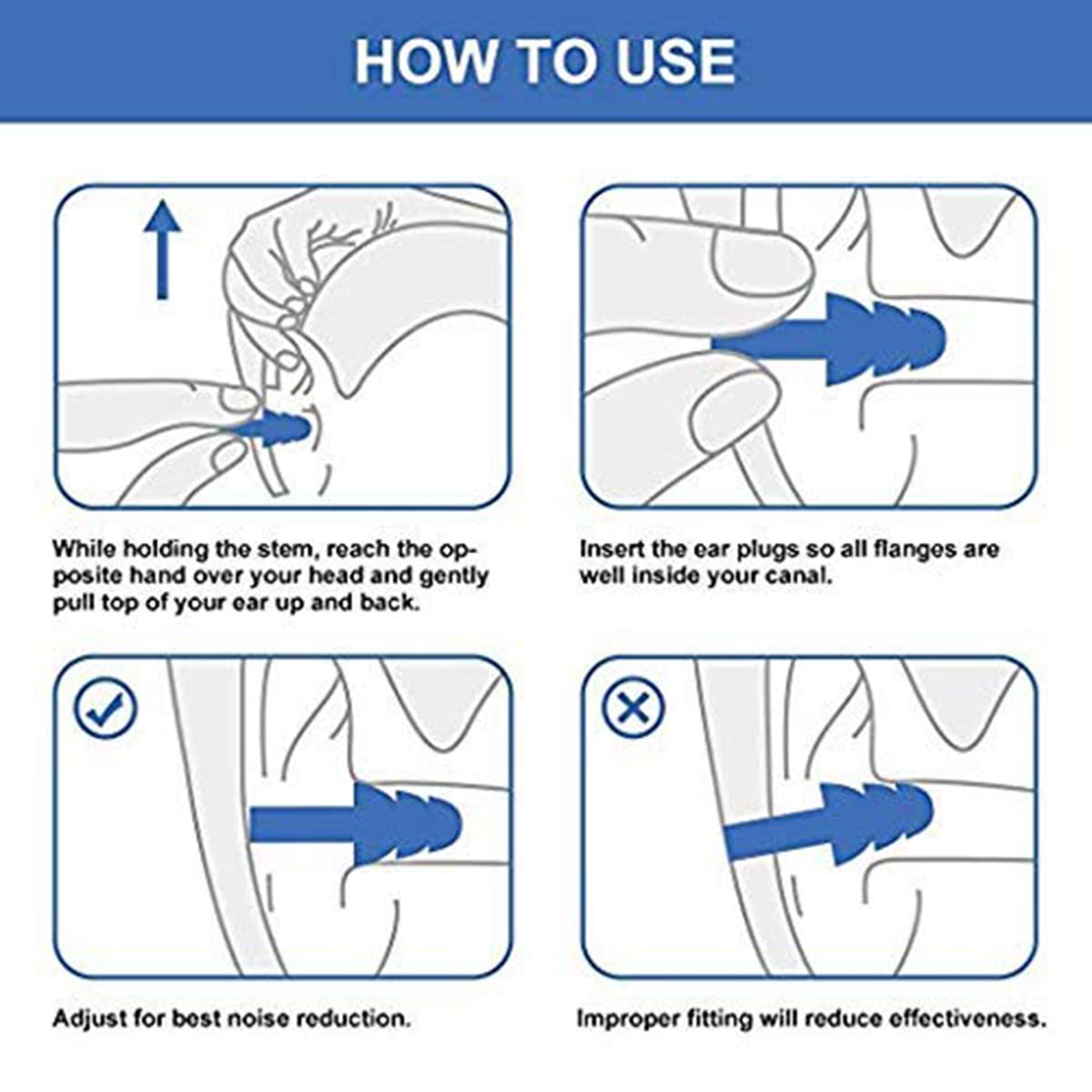 HOW TO USE

While holding the stem, reach the opposite hand over your head and gently pull top of your ear up and back.

Insert the ear plugs so all flanges are well inside your canal.

Adjust for best noise reduction.

Improper fitting will reduce effectiveness.