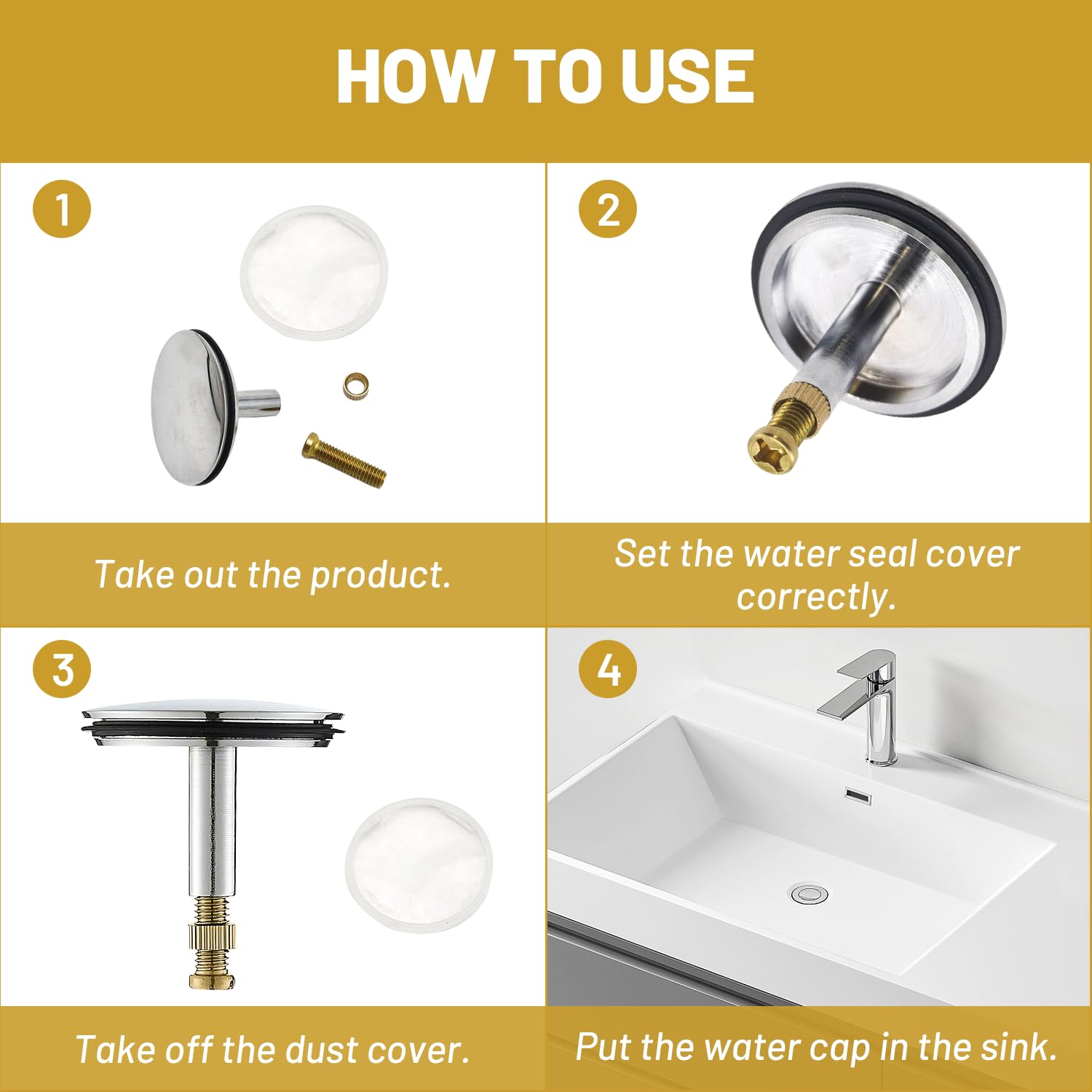 HOW TO USE

1

Take out the product.

2

Set the water seal cover correctly.

3

Take off the dust cover.

4

Put the water cap in the sink.