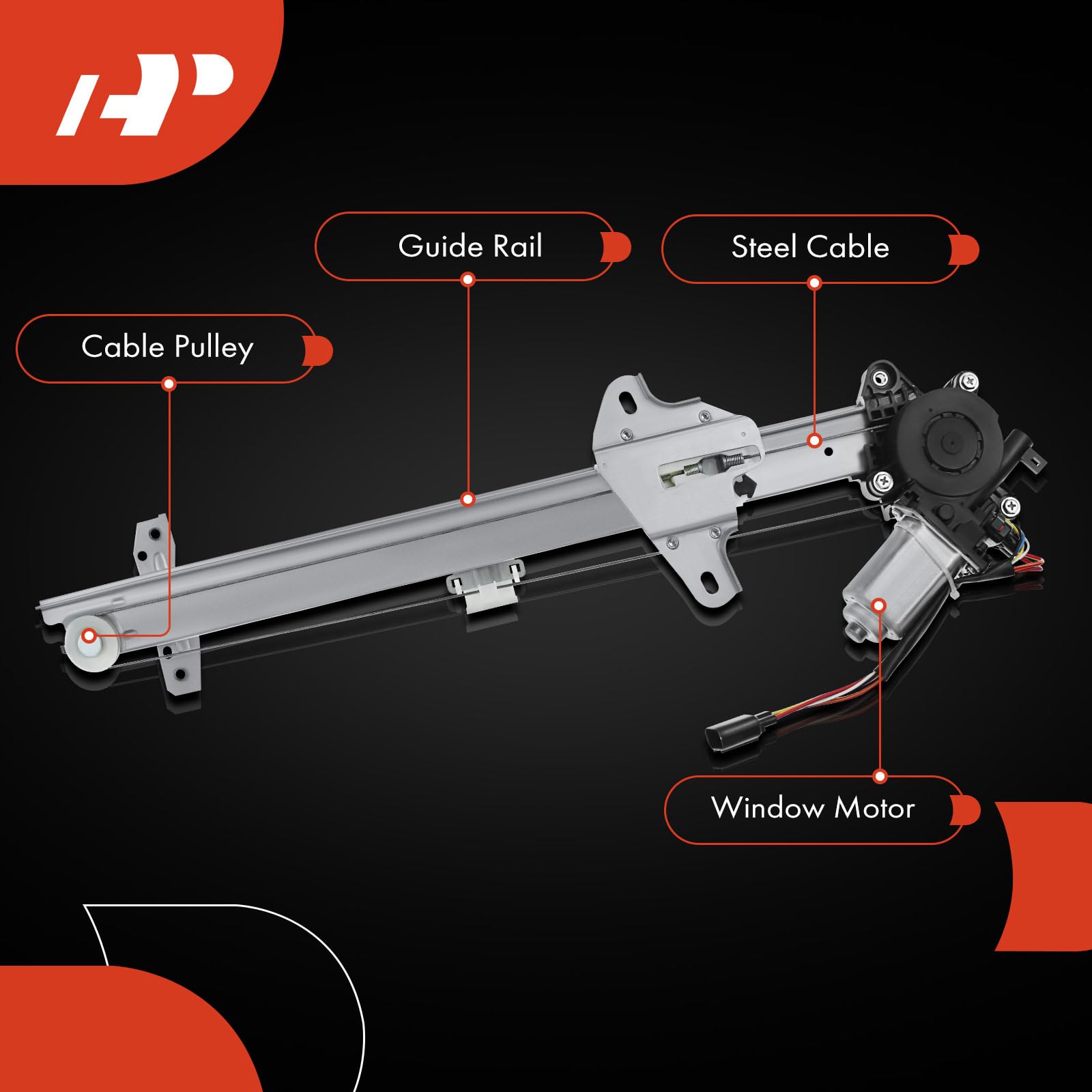 Guide Rail

Steel Cable

Cable Pulley

Window Motor