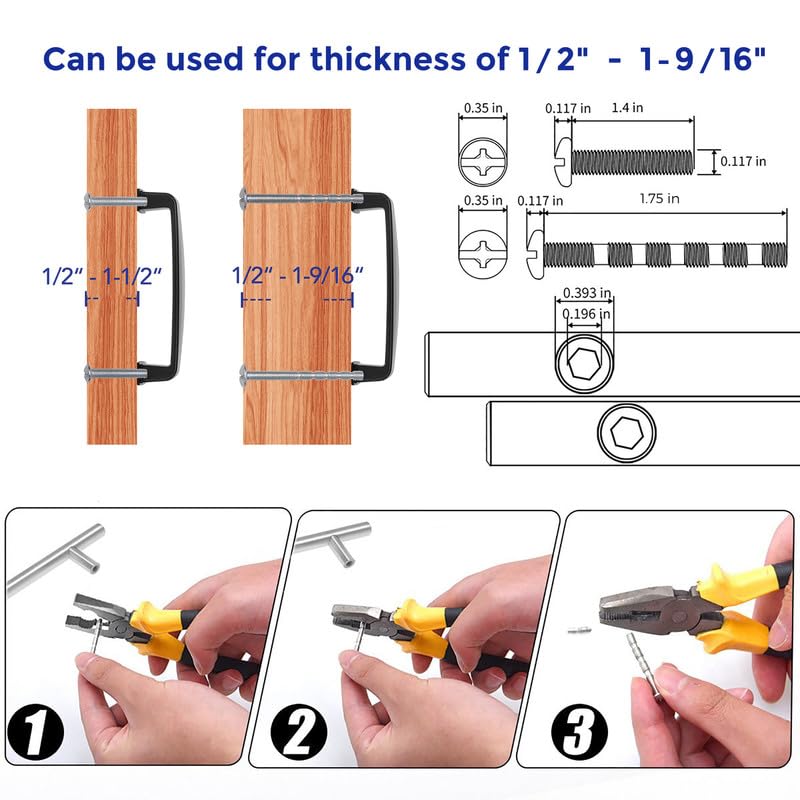 Can be used for thickness of 1/2" - 1-9/16"

1/2" - 1-1/2"

1/2" - 1-9/16"

0.35 in
0.117 in
1.4 in
0.117 in

0.35 in
0.117 in
1.75 in

0.393 in
0.196 in

1

2

3