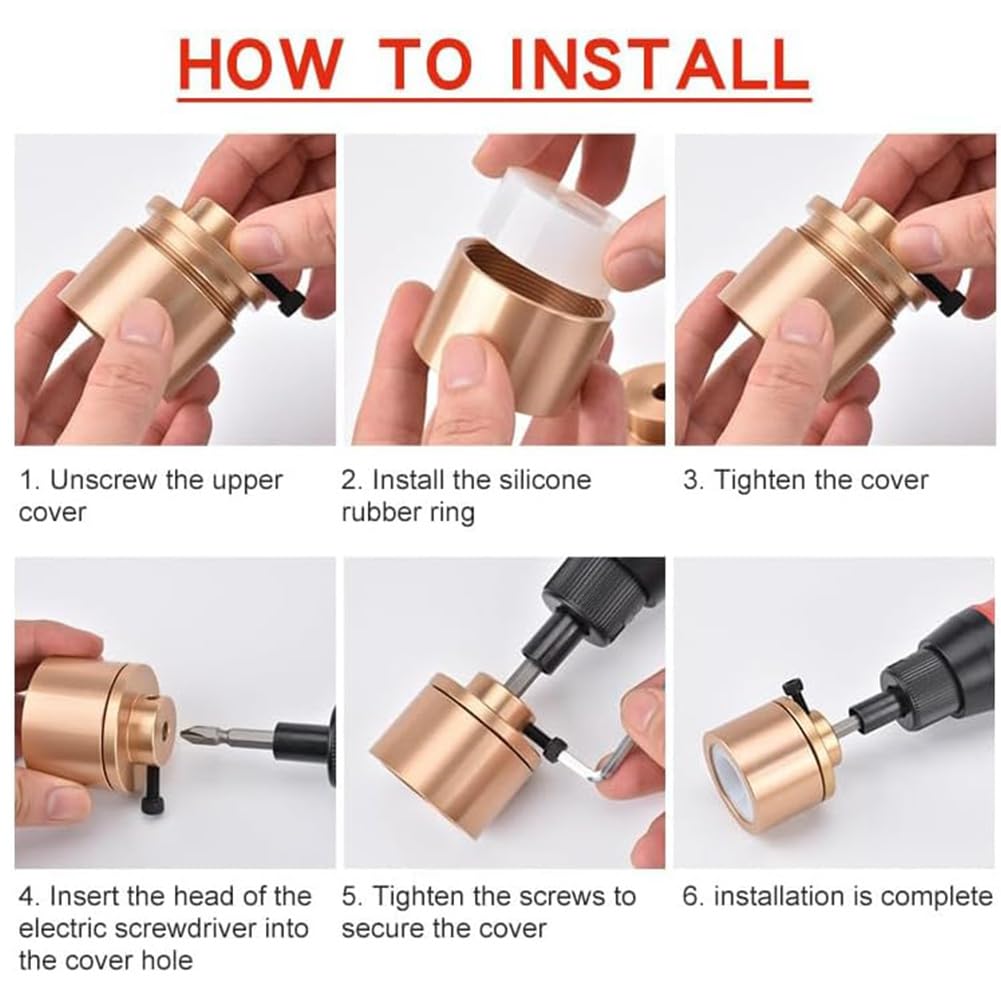 HOW TO INSTALL

1. Unscrew the upper cover

2. Install the silicone rubber ring

3. Tighten the cover

4. Insert the head of the electric screwdriver into the cover hole

5. Tighten the screws to secure the cover

6. installation is complete