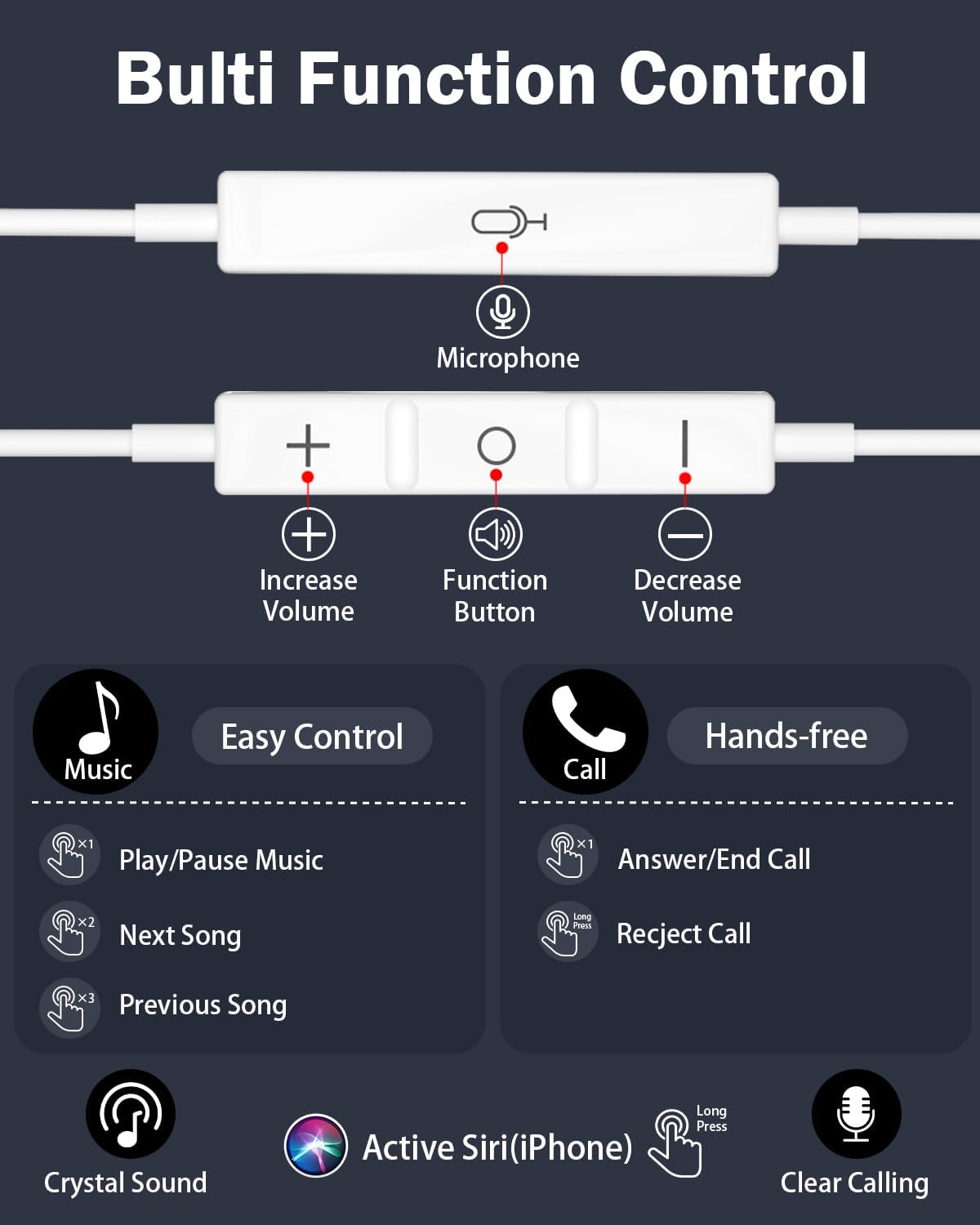 Bulti Function Control

Microphone

Increase Volume

Function Button

Decrease Volume

Music

Easy Control

×1 Play/Pause Music

×2 Next Song

×3 Previous Song

Call

Hands-free

×1 Answer/End Call

Long Press Recject Call

Crystal Sound

Active Siri(iPhone)

Long Press

Clear Calling