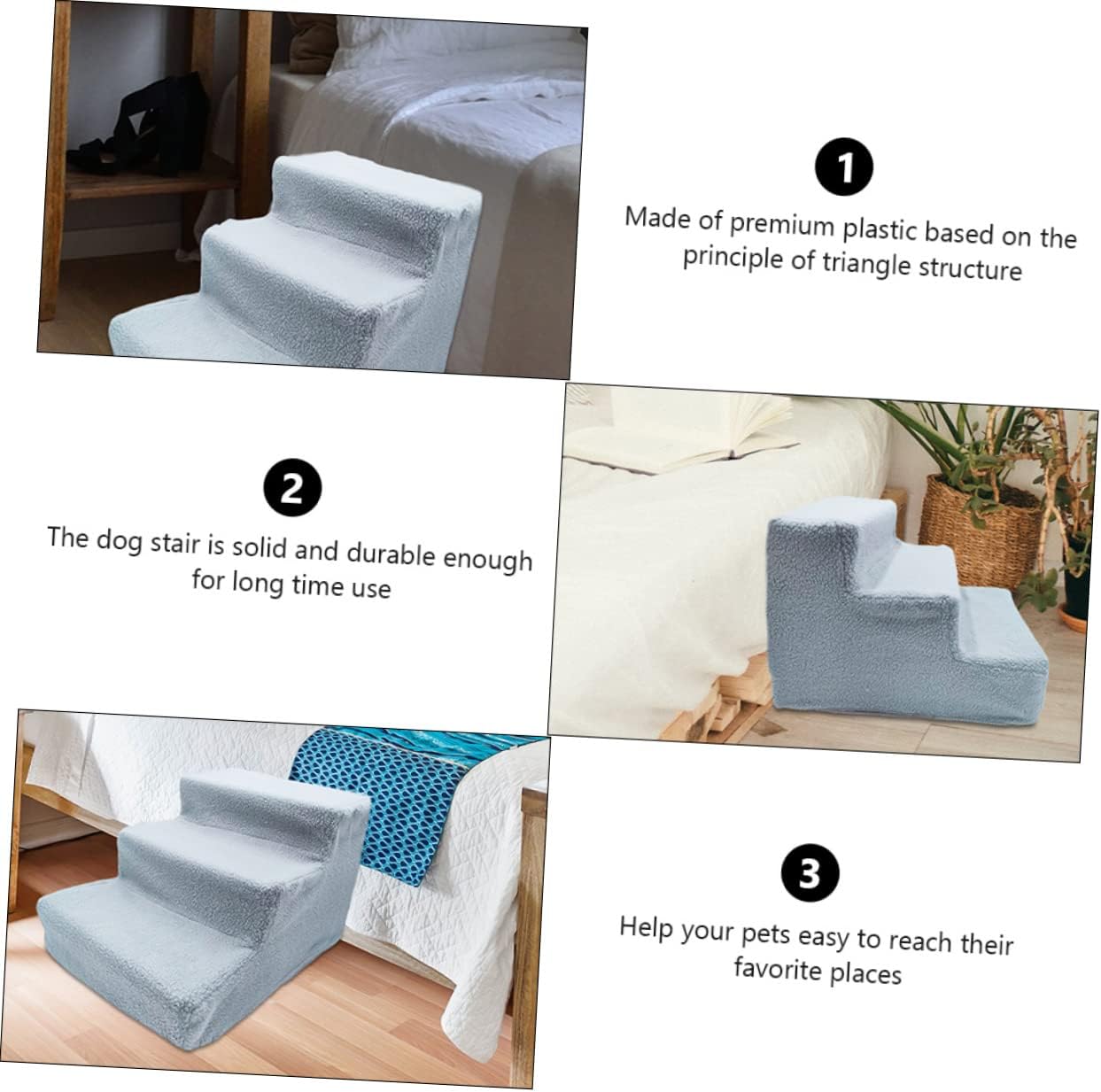 1
Made of premium plastic based on the principle of triangle structure

2
The dog stair is solid and durable enough for long time use

3
Help your pets easy to reach their favorite places