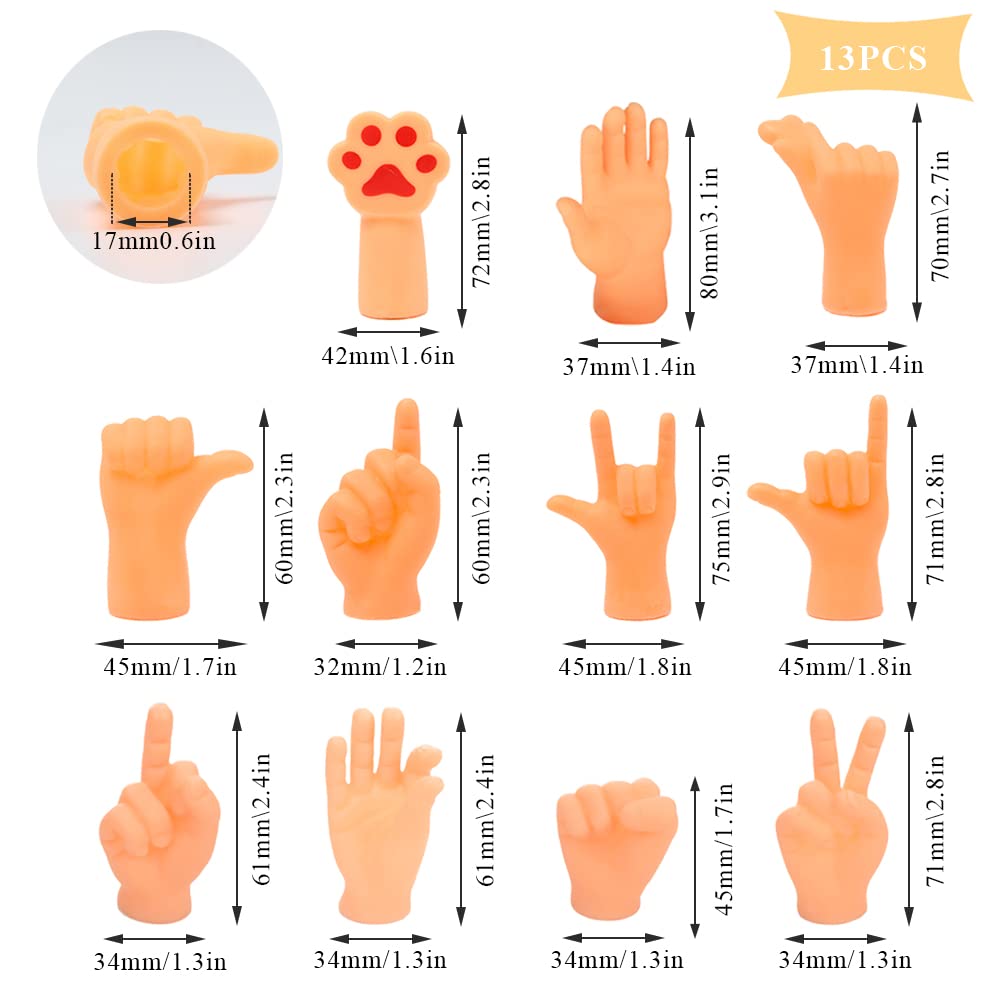 13PCS

17mm0.6in

72mm\2.8in

42mm\1.6in

80mm\3.1in

37mm\1.4in

70mm\2.7in

37mm\1.4in

60mm\2.3in

45mm/1.7in

60mm\2.3in

32mm/1.2in

75mm\2.9in

45mm/1.8in

71mm\2.8in

45mm/1.8in

61mm\2.4in

34mm/1.3in

61mm\2.4in

34mm/1.3in

45mm/1.7in

34mm/1.3in

71mm\2.8in

34mm/1.3in