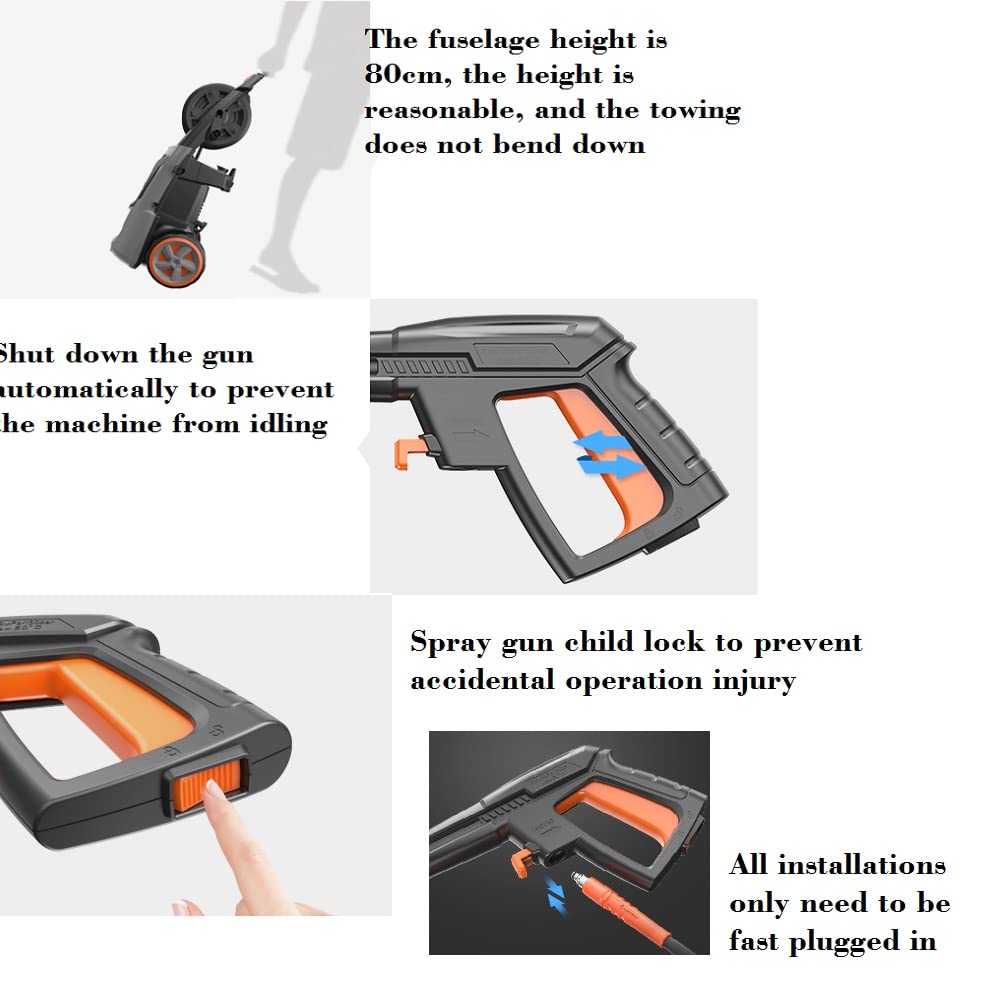 The fuselage height is 80cm, the height is reasonable, and the towing does not bend down

Shut down the gun automatically to prevent the machine from idling

Spray gun child lock to prevent accidental operation injury

All installations only need to be fast plugged in