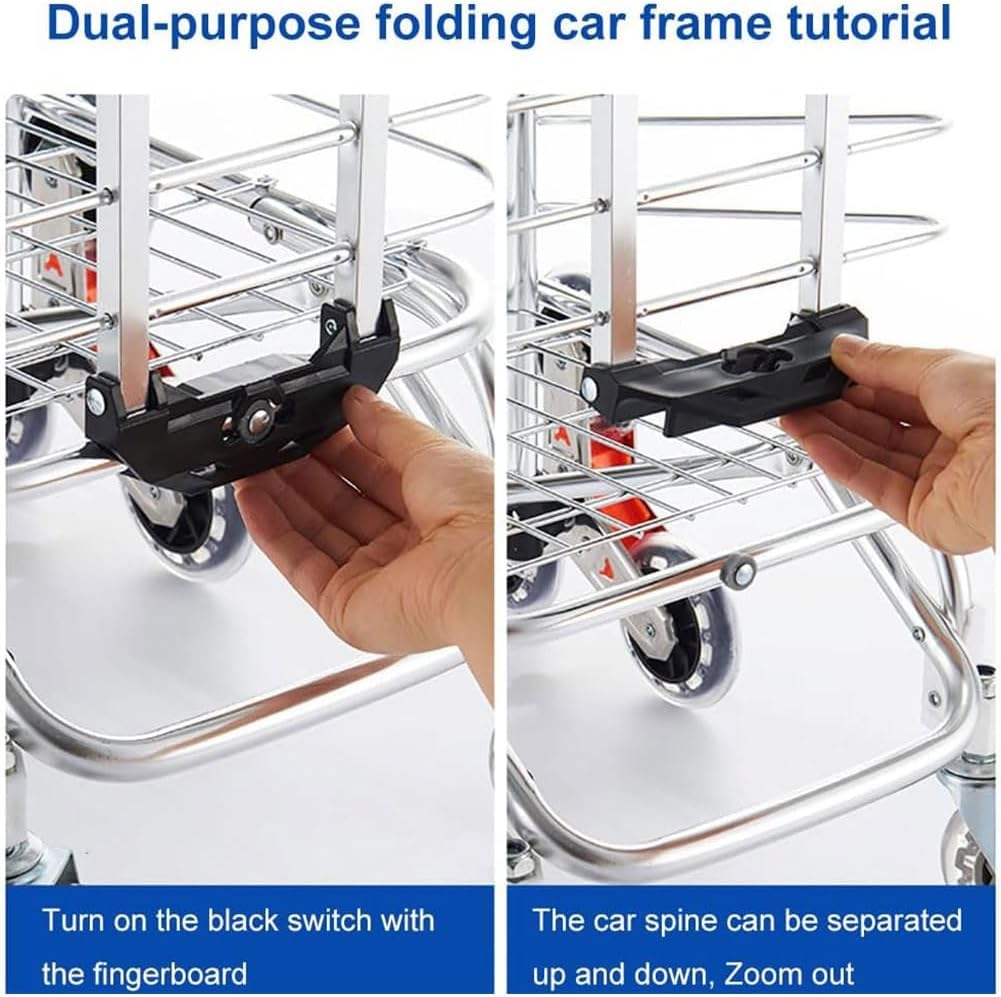 Dual-purpose folding car frame tutorial

Turn on the black switch with the fingerboard

The car spine can be separated up and down, Zoom out