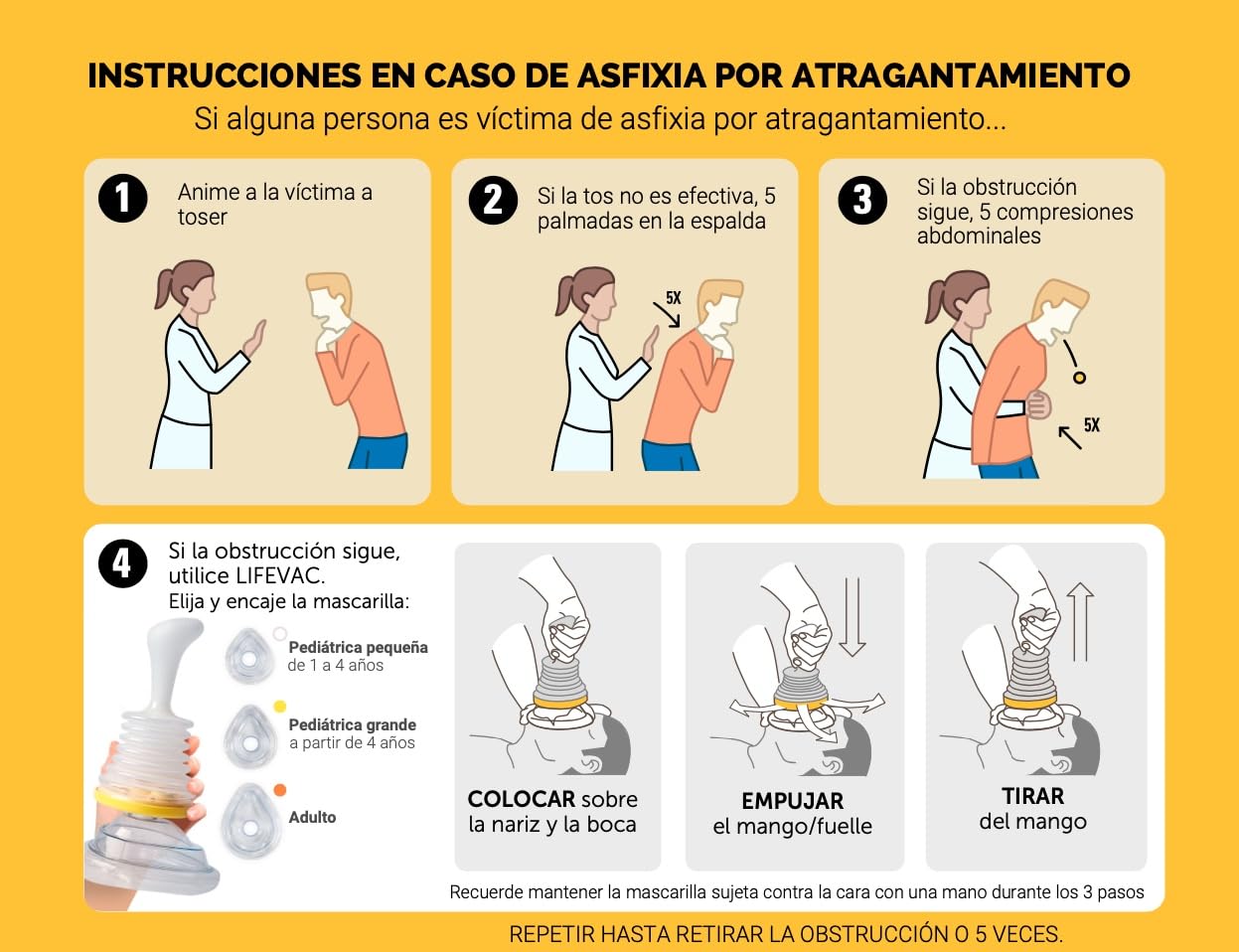 INSTRUCCIONES EN CASO DE ASFIXIA POR ATRAGANTAMIENTO
Si alguna persona es víctima de asfixia por atragantamiento...

1 Anime a la víctima a toser

2 Si la tos no es efectiva, 5 palmadas en la espalda

5X

3 Si la obstrucción sigue, 5 compresiones abdominales

5X

4 Si la obstrucción sigue, utilice LIFEVAC.
Elija y encaje la mascarilla:

Pediátrica pequeña
de 1 a 4 años

Pediátrica grande
a partir de 4 años

Adulto

COLOCAR sobre la nariz y la boca

EMPUJAR el mango/fuelle

TIRAR del mango

Recuerde mantener la mascarilla sujeta contra la cara con una mano durante los 3 pasos

REPETIR HASTA RETIRAR LA OBSTRUCCIÓN O 5 VECES.