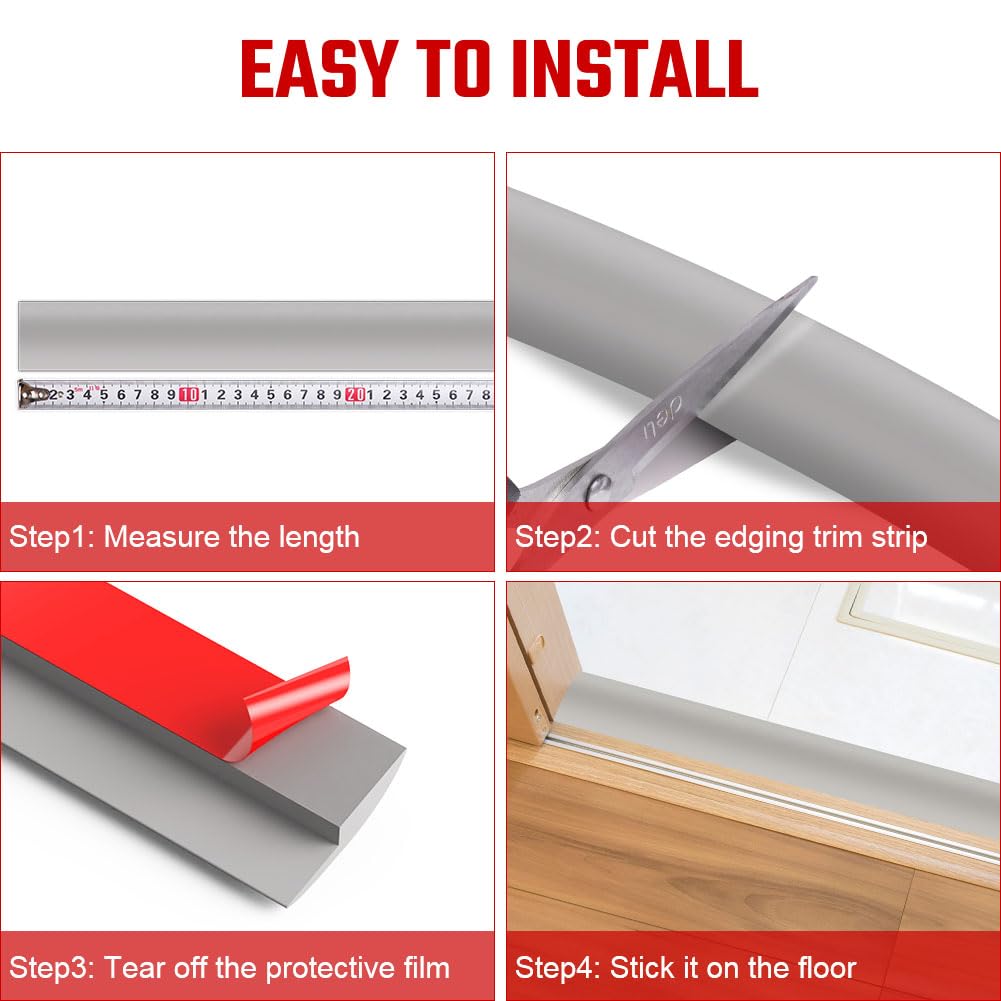 EASY TO INSTALL

2 3 4 5 6 7 8 9 10 1 2 3 4 5 6 7 8 9 20 1 2 3 4 5 6 7 8

Step1: Measure the length

deu

Step2: Cut the edging trim strip

Step3: Tear off the protective film

Step4: Stick it on the floor