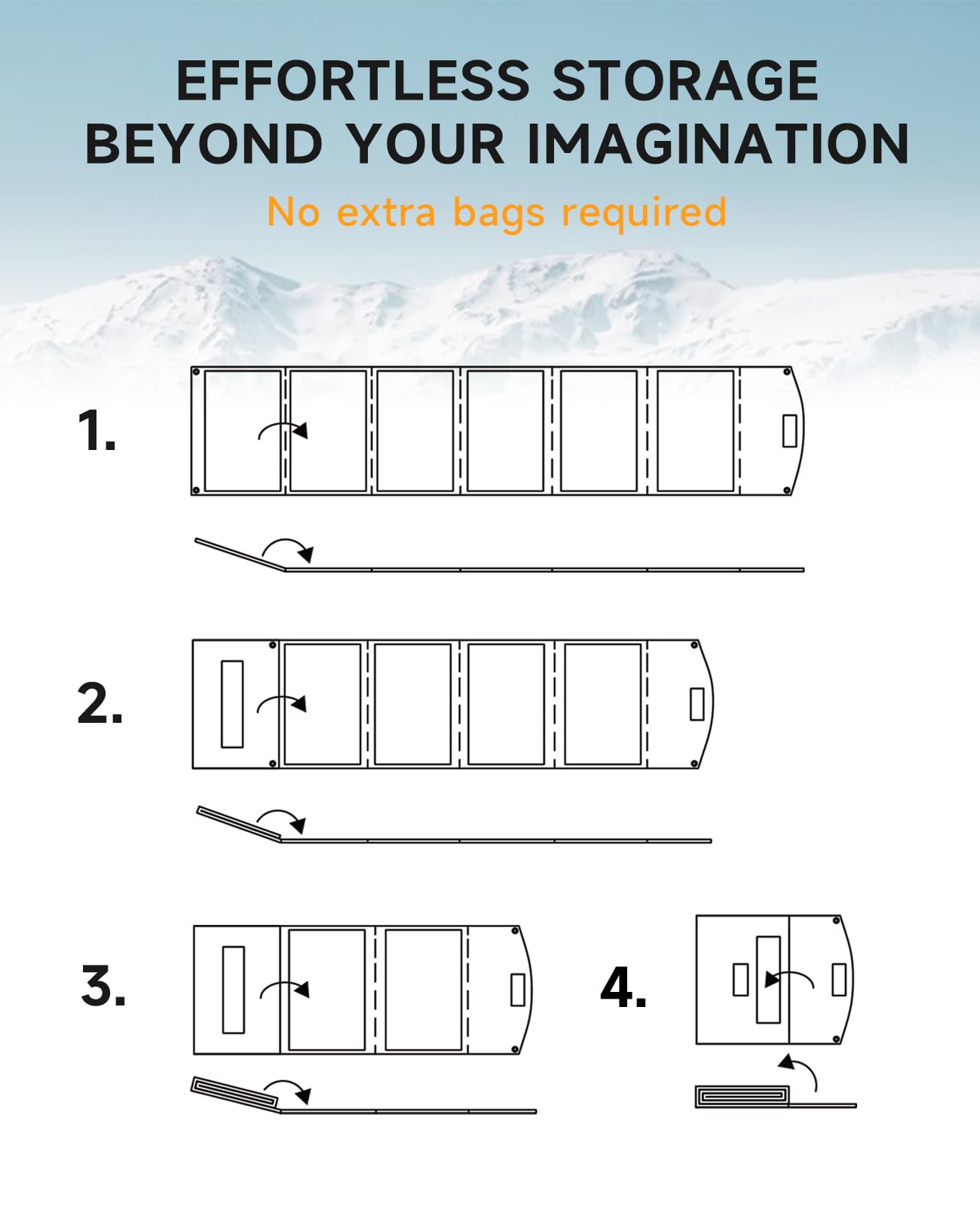 EFFORTLESS STORAGE BEYOND YOUR IMAGINATION

No extra bags required

1.

2.

3.

4.