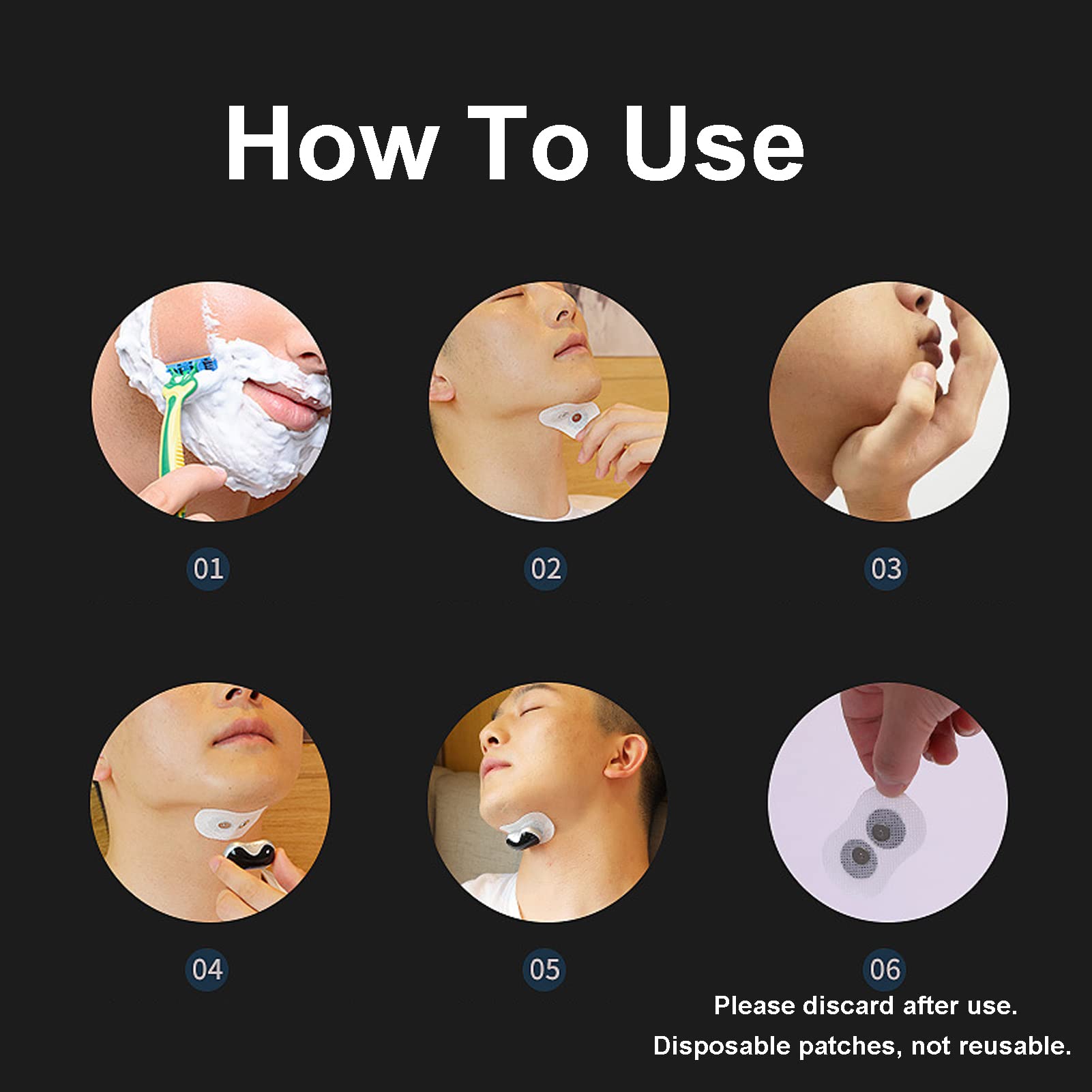 How To Use

01

02

03

04

05

06

Please discard after use.

Disposable patches, not reusable.